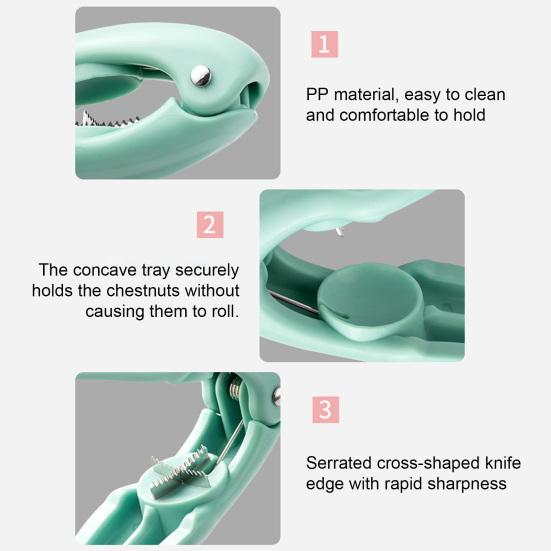 1

PP material, easy to clean and comfortable to hold

2

The concave tray securely holds the chestnuts without causing them to roll.

3

Serrated cross-shaped knife edge with rapid sharpness