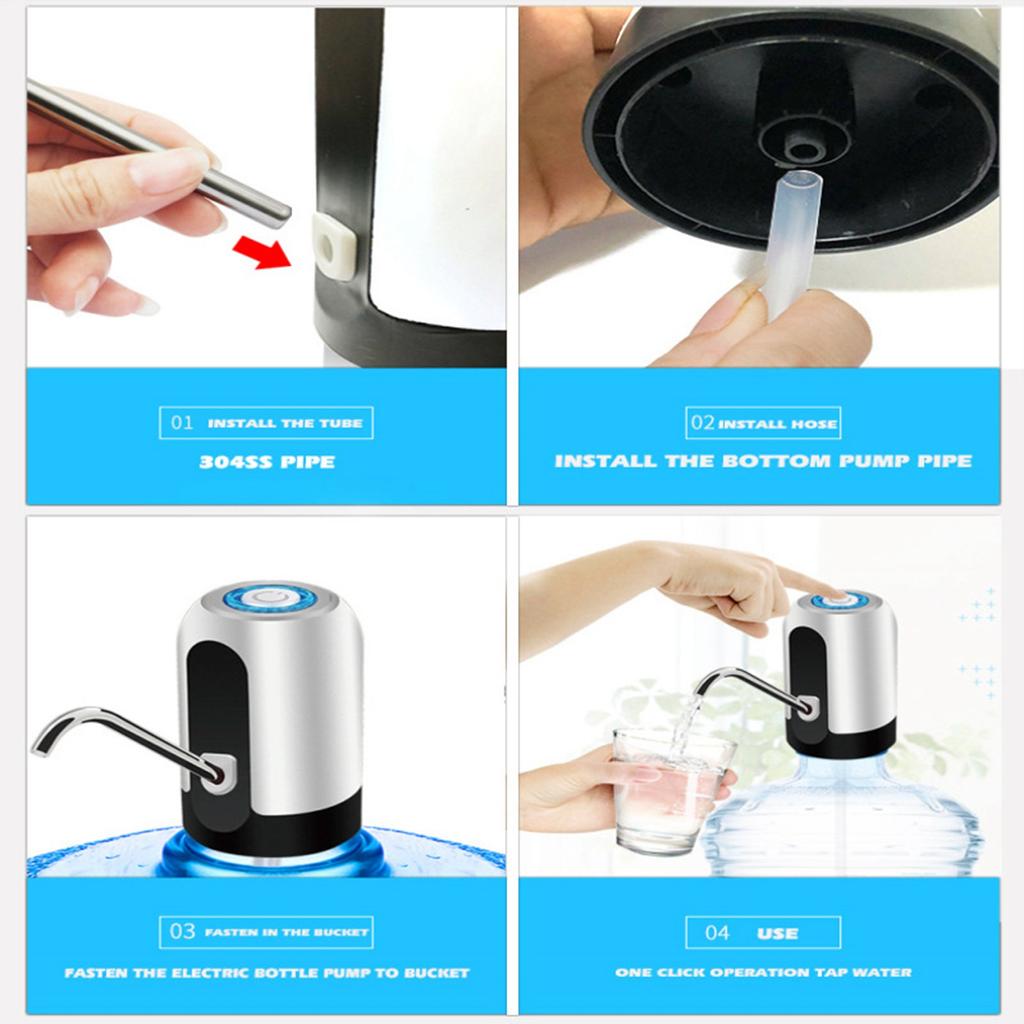 01 INSTALL THE TUBE

304SS PIPE

02 INSTALL HOSE

INSTALL THE BOTTOM PUMP PIPE

03 FASTEN IN THE BUCKET

FASTEN THE ELECTRIC BOTTLE PUMP TO BUCKET

04 USE

ONE CLICK OPERATION TAP WATER