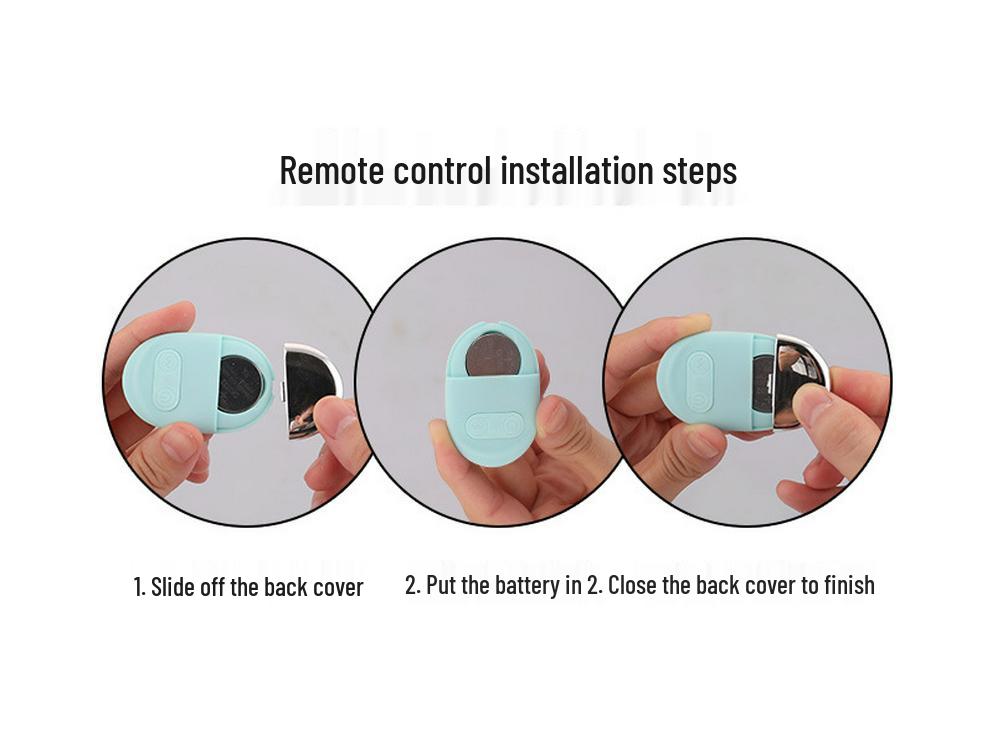 Remote control installation steps

1. Slide off the back cover

2. Put the battery in 2. Close the back cover to finish