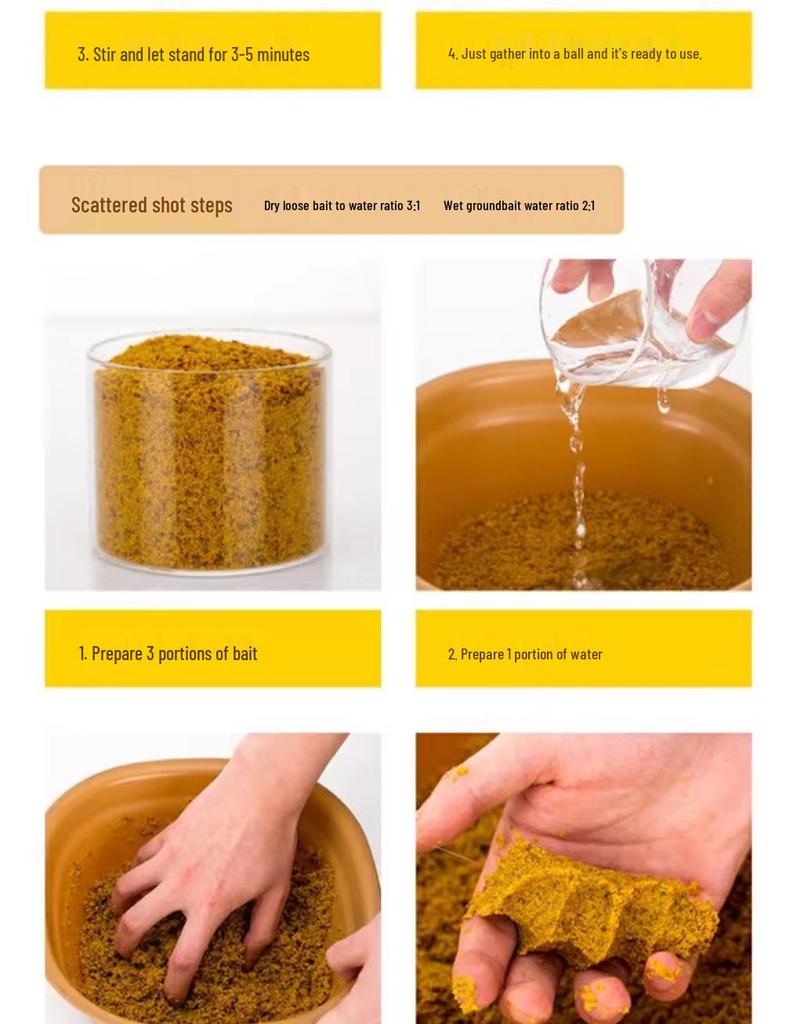 3. Stir and let stand for 3-5 minutes

4. Just gather into a ball and it's ready to use.

Scattered shot steps

Dry loose bait to water ratio 3:1

Wet groundbait water ratio 2:1

1. Prepare 3 portions of bait

2. Prepare 1 portion of water