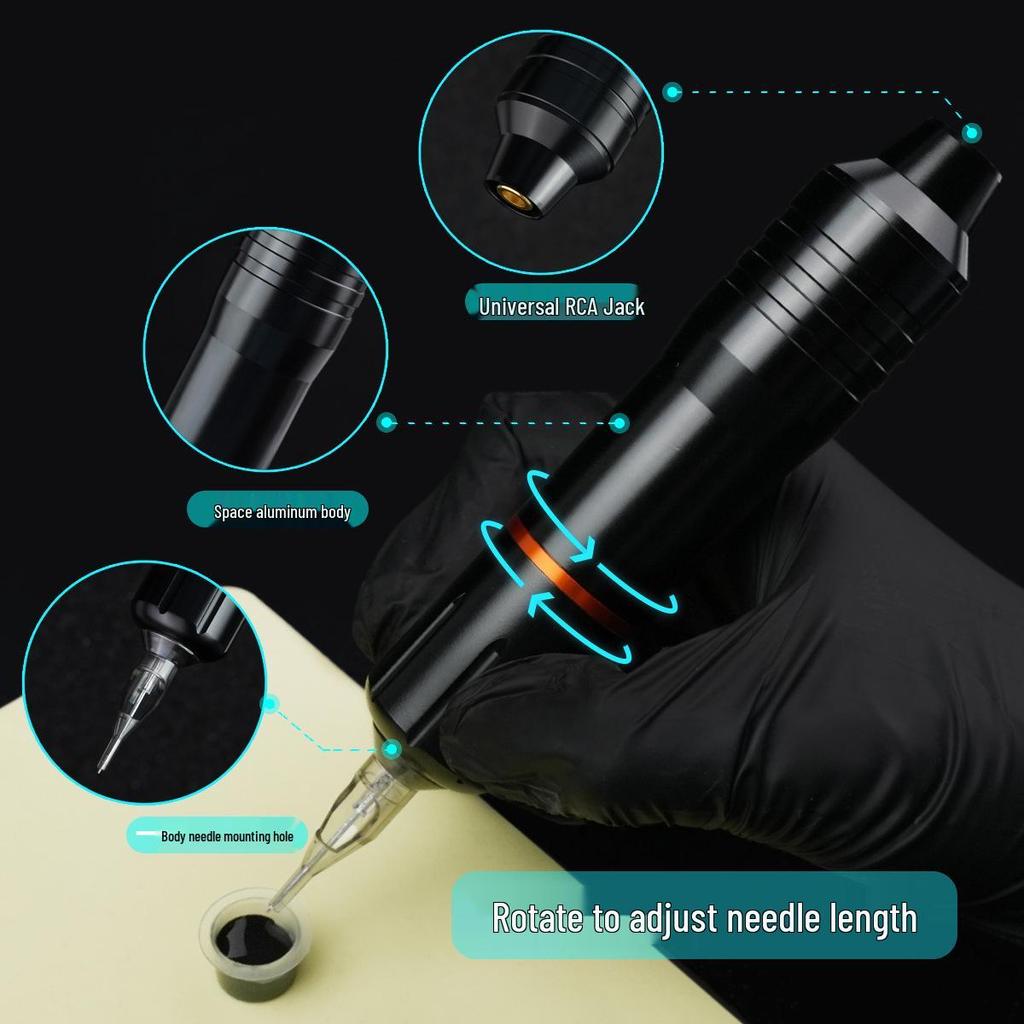 Universal RCA Jack

Space aluminum body

Body needle mounting hole

Rotate to adjust needle length