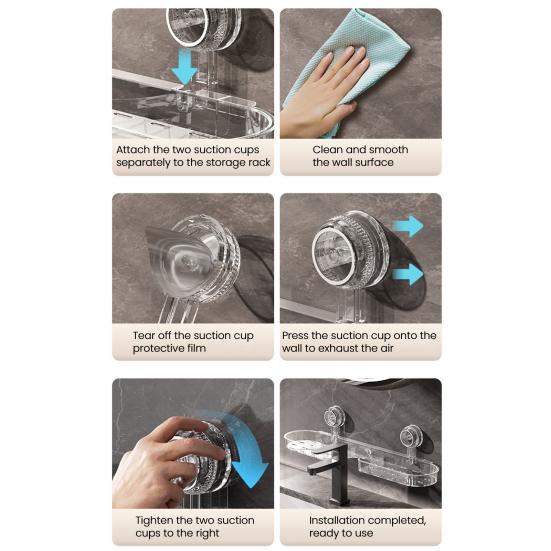 Attach the two suction cups separately to the storage rack

Clean and smooth the wall surface

Tear off the suction cup protective film

Press the suction cup onto the wall to exhaust the air

Tighten the two suction cups to the right

Installation completed, ready to use