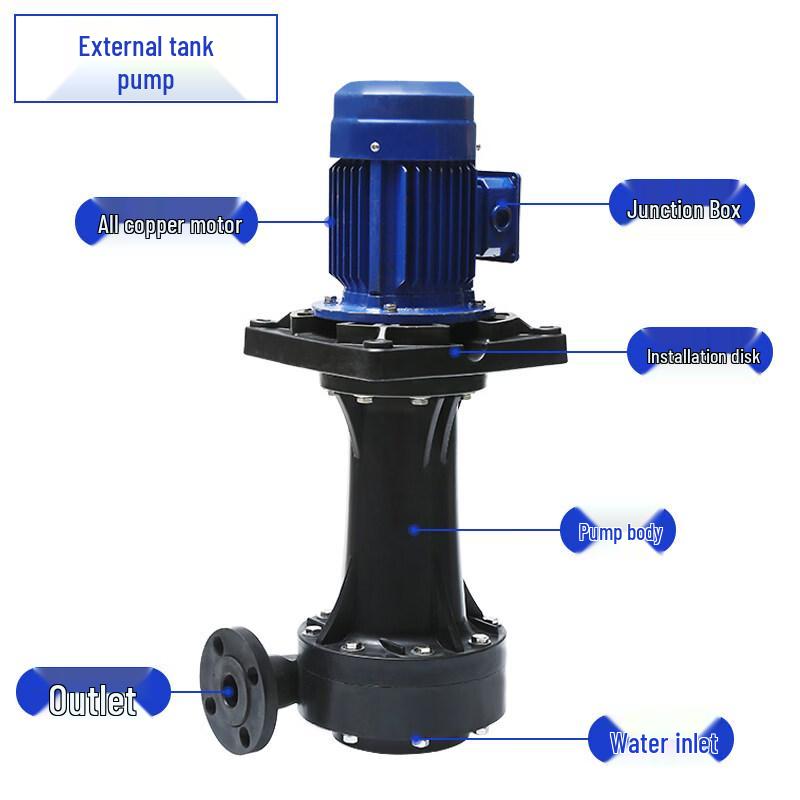 External tank pump

All copper motor

Junction Box

Installation disk

Pump body

Outlet

Water inlet