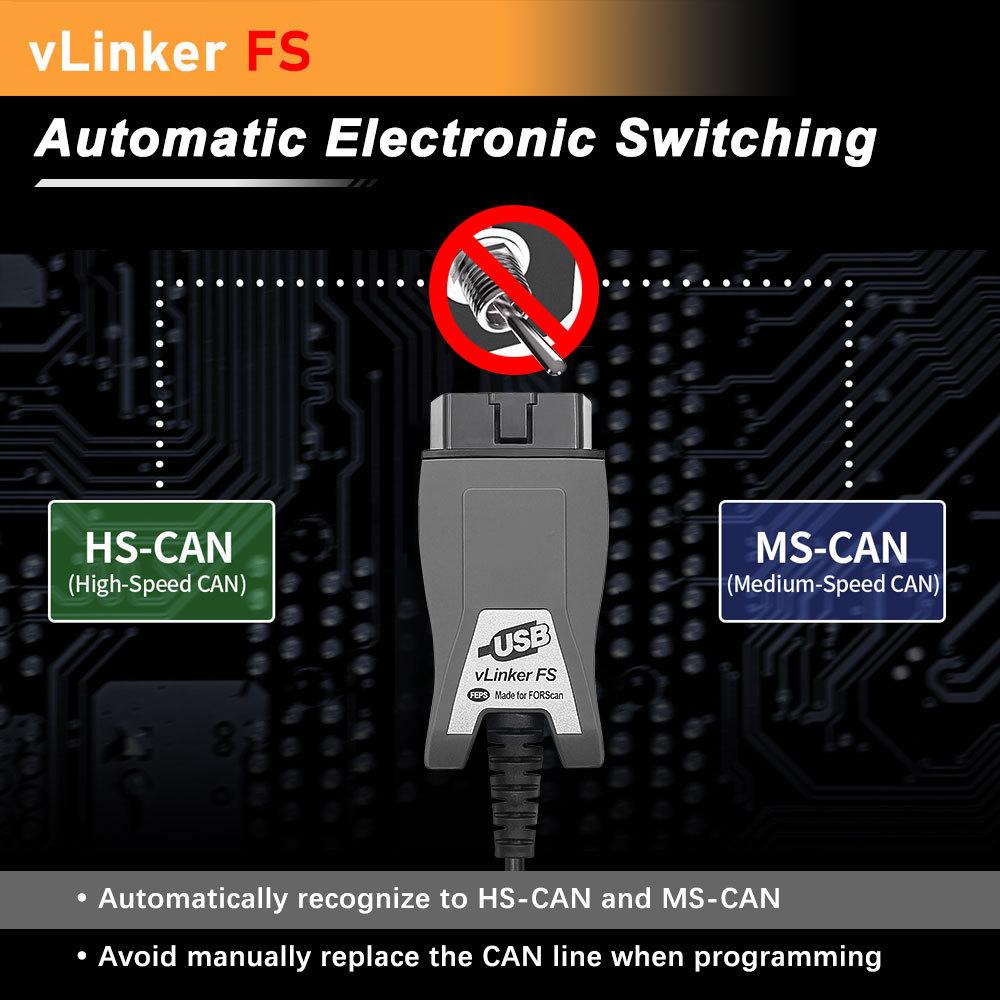 vLinker FS

Automatic Electronic Switching

HS-CAN
(High-Speed CAN)

MS-CAN
(Medium-Speed CAN)

USB
vLinker FS
FEPS Made for FORScan

• Automatically recognize to HS-CAN and MS-CAN

• Avoid manually replace the CAN line when programming