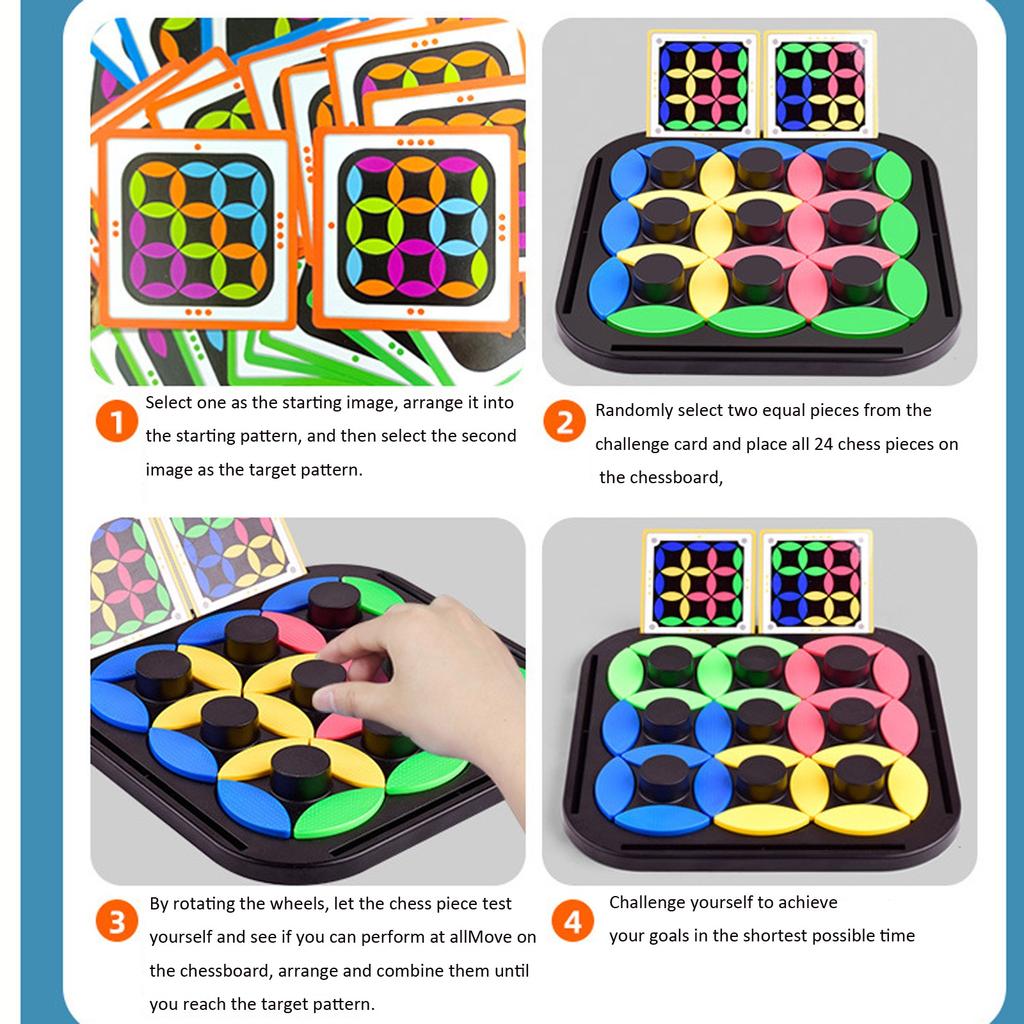 1 Select one as the starting image, arrange it into the starting pattern, and then select the second image as the target pattern.

2 Randomly select two equal pieces from the challenge card and place all 24 chess pieces on the chessboard,

3 By rotating the wheels, let the chess piece test yourself and see if you can perform at allMove on the chessboard, arrange and combine them until you reach the target pattern.

4 Challenge yourself to achieve your goals in the shortest possible time