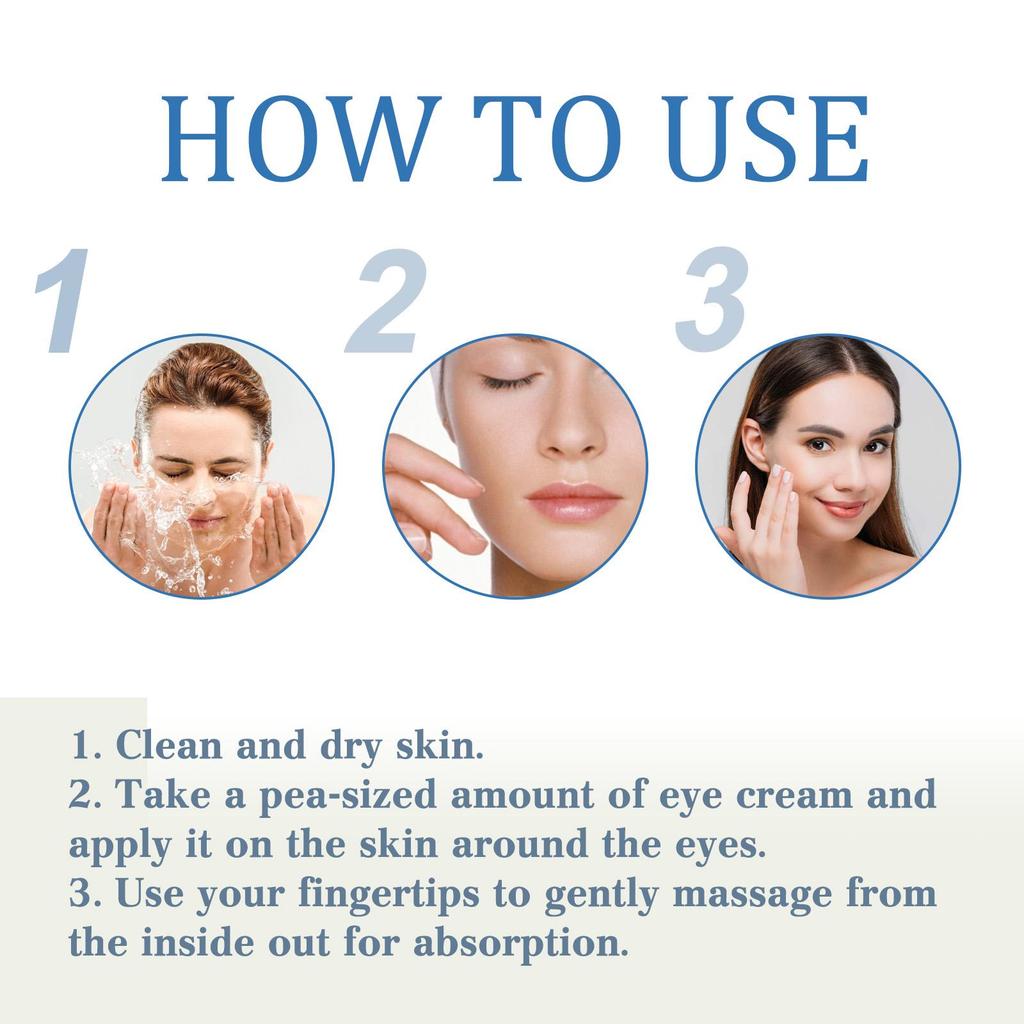 HOW TO USE

1

2

3

1. Clean and dry skin.
2. Take a pea-sized amount of eye cream and apply it on the skin around the eyes.
3. Use your fingertips to gently massage from the inside out for absorption.