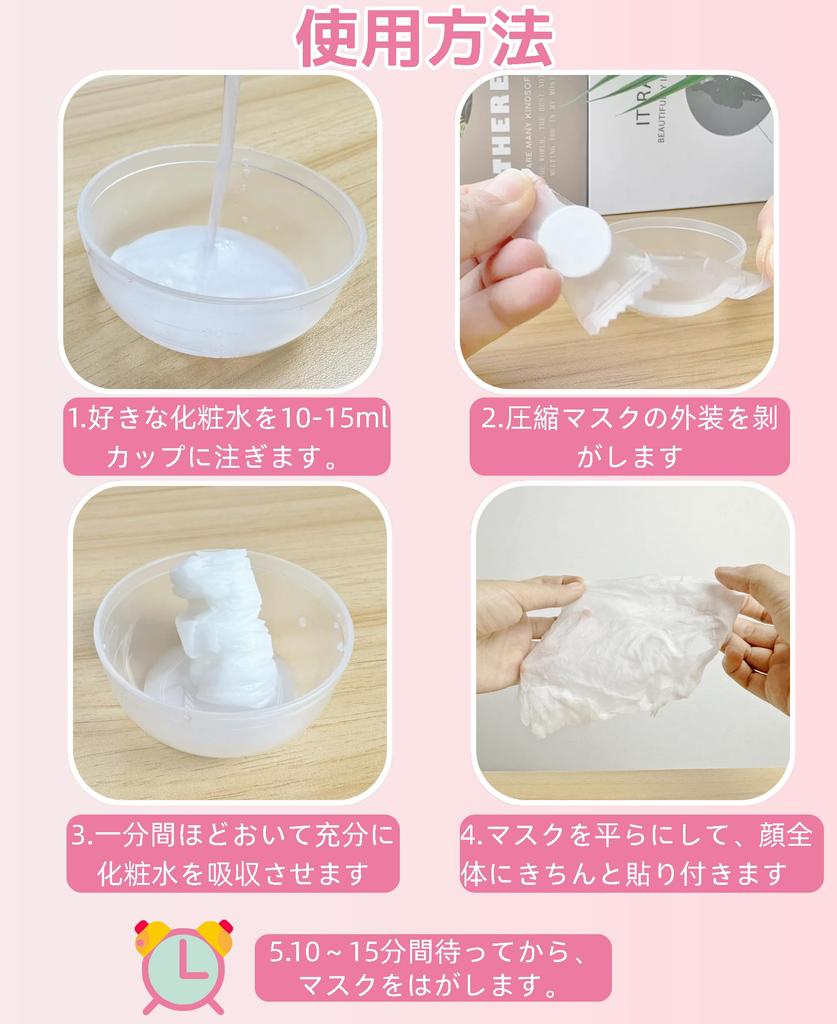 使用方法

1.好きな化粧水を10-15ml カップに注ぎます。

2.圧縮マスクの外装を剥がします

3.一分間ほどおいて充分に化粧水を吸収させます

4.マスクを平らにして、顔全体にきちんと貼り付きます

5.10～15分間待ってから、マスクをはがします。