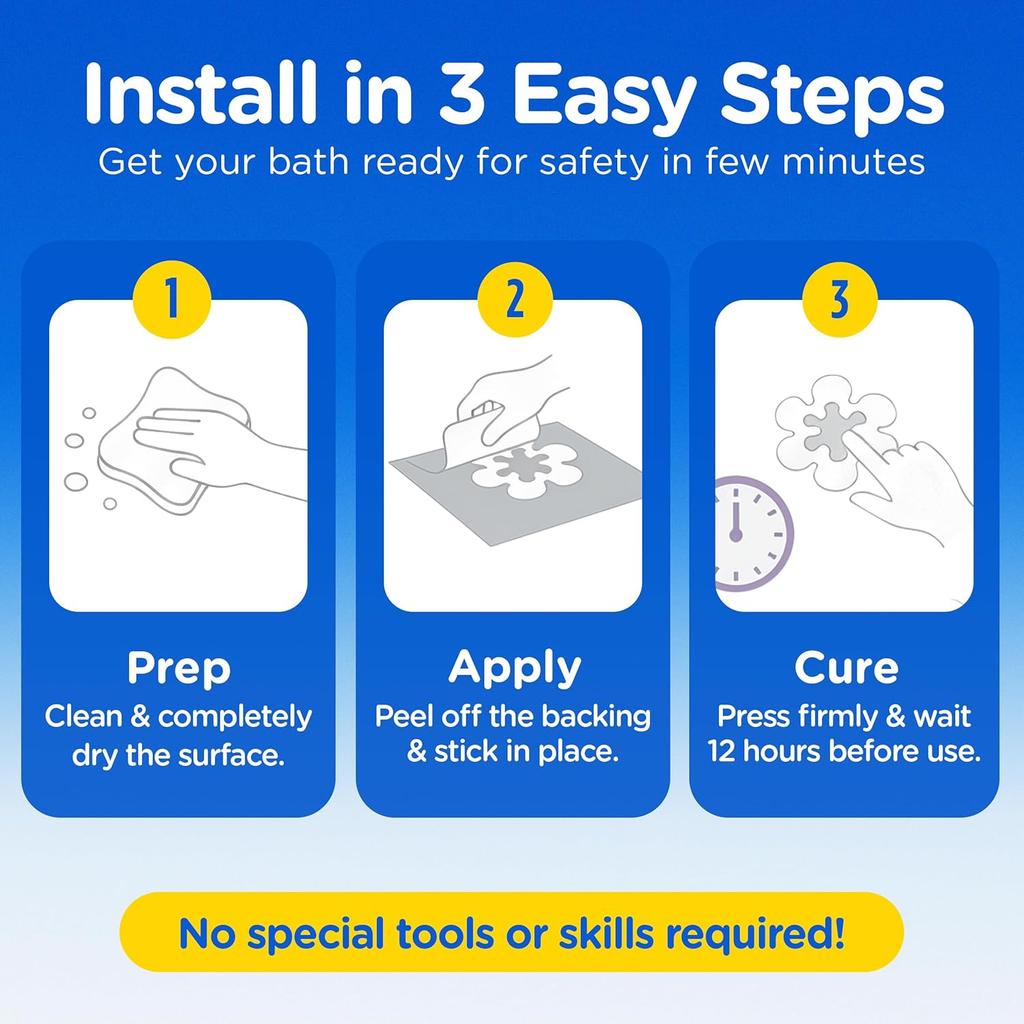 Install in 3 Easy Steps
Get your bath ready for safety in few minutes

1

Prep
Clean & completely dry the surface.

2

Apply
Peel off the backing & stick in place.

3

Cure
Press firmly & wait 12 hours before use.

No special tools or skills required!