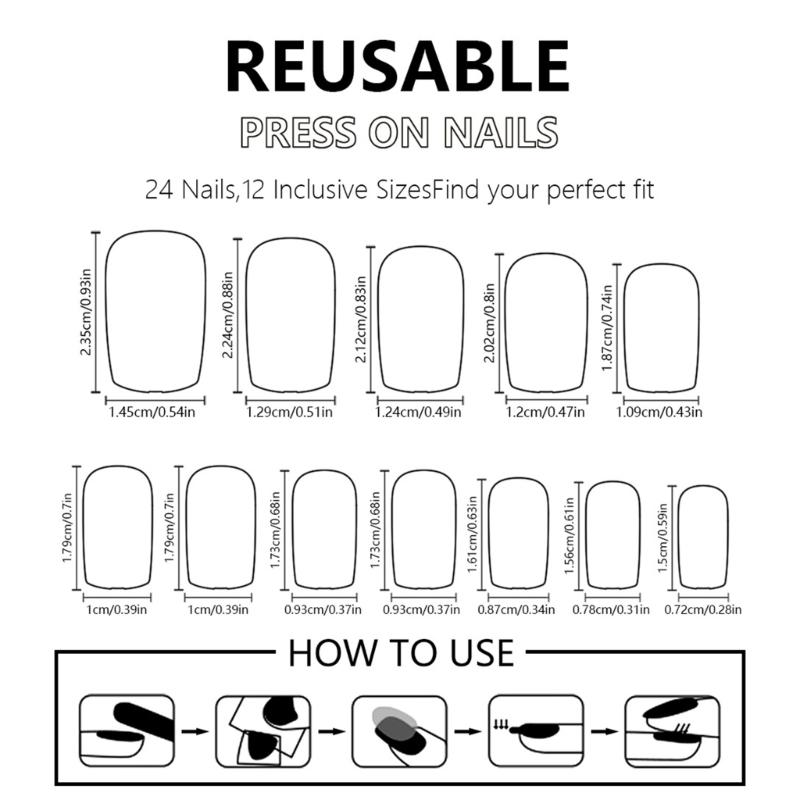 REUSABLE

PRESS ON NAILS

24 Nails,12 Inclusive SizesFind your perfect fit

2.35cm/0.93in
1.45cm/0.54in

2.24cm/0.88in
1.29cm/0.51in

2.12cm/0.83in
1.24cm/0.49in

2.02cm/0.8in
1.2cm/0.47in

1.87cm/0.74in
1.09cm/0.43in

1.79cm/0.7in
1cm/0.39in

1.79cm/0.7in
1cm/0.39in

1.73cm/0.68in
0.93cm/0.37in

1.73cm/0.68in
0.93cm/0.37in

1.61cm/0.63in
0.87cm/0.34in

1.56cm/0.61in
0.78cm/0.31in

1.5cm/0.59in
0.72cm/0.28in

HOW TO USE