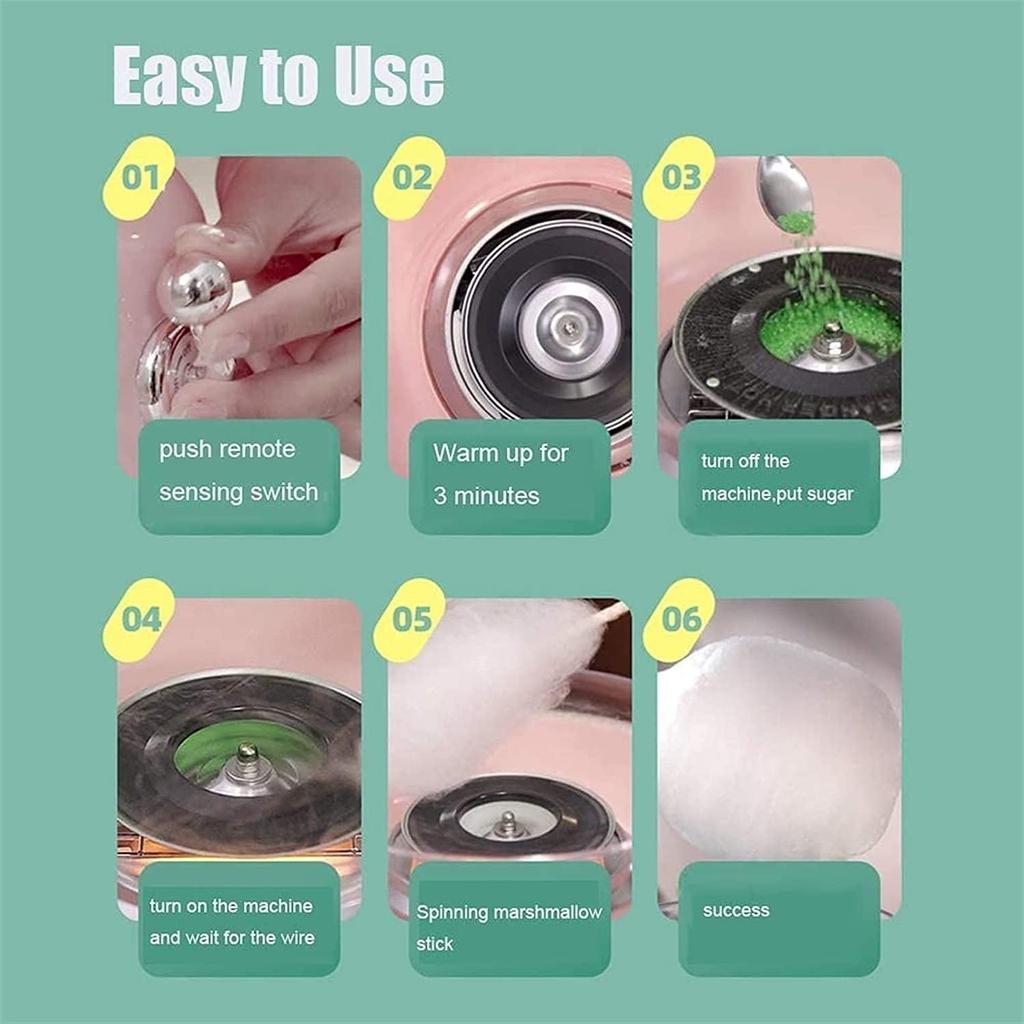 Easy to Use

01

push remote sensing switch

02

Warm up for 3 minutes

03

turn off the machine,put sugar

04

turn on the machine and wait for the wire

05

Spinning marshmallow stick

06

success