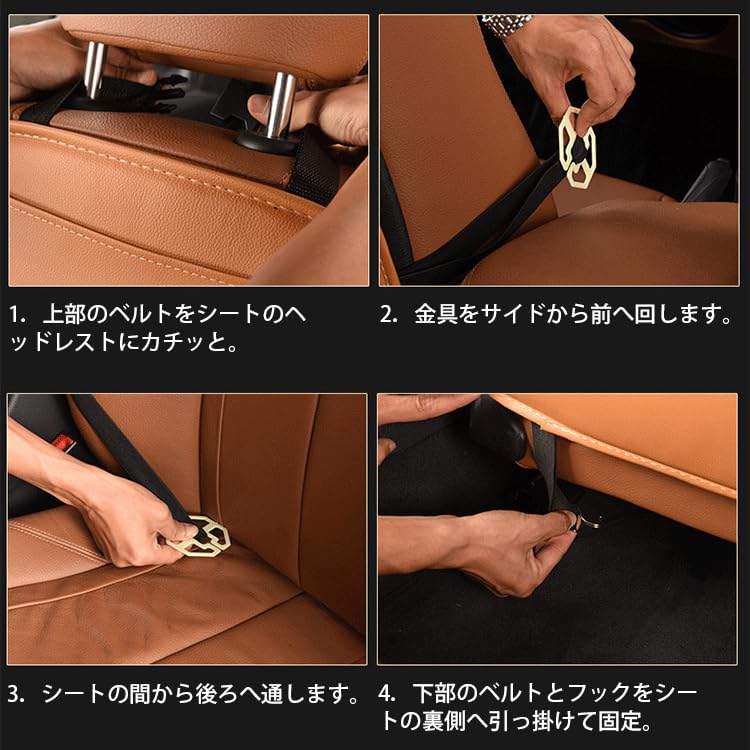 1. 上部のベルトをシートのヘッドレストにカチッと。

2. 金具をサイドから前へ回します。

3. シートの間から後ろへ通します。

4. 下部のベルトとフックをシートの裏側へ引っ掛けて固定。