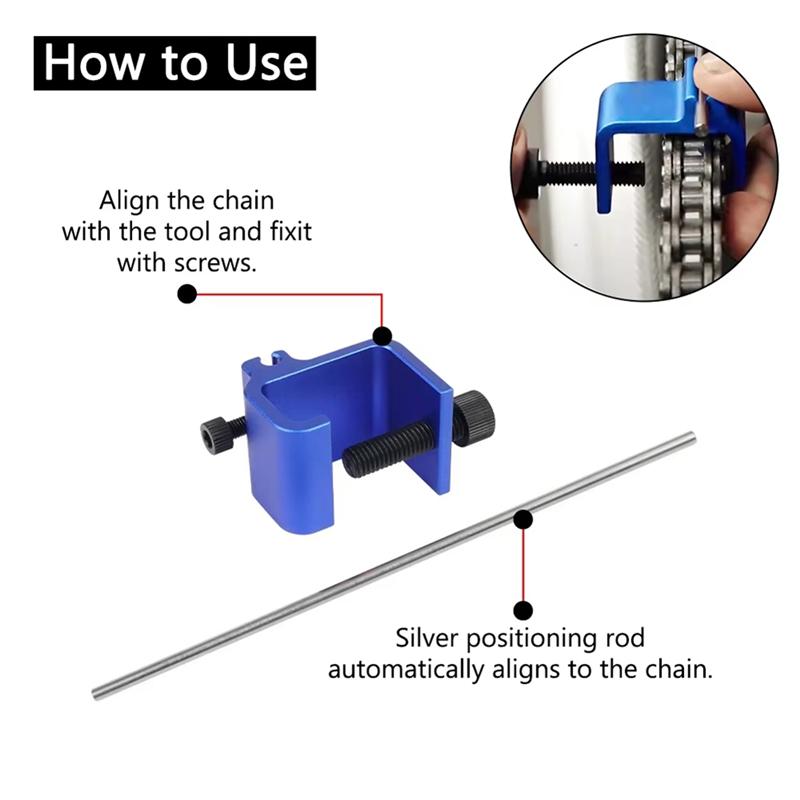 How to Use

Align the chain with the tool and fixit with screws.

Silver positioning rod automatically aligns to the chain.