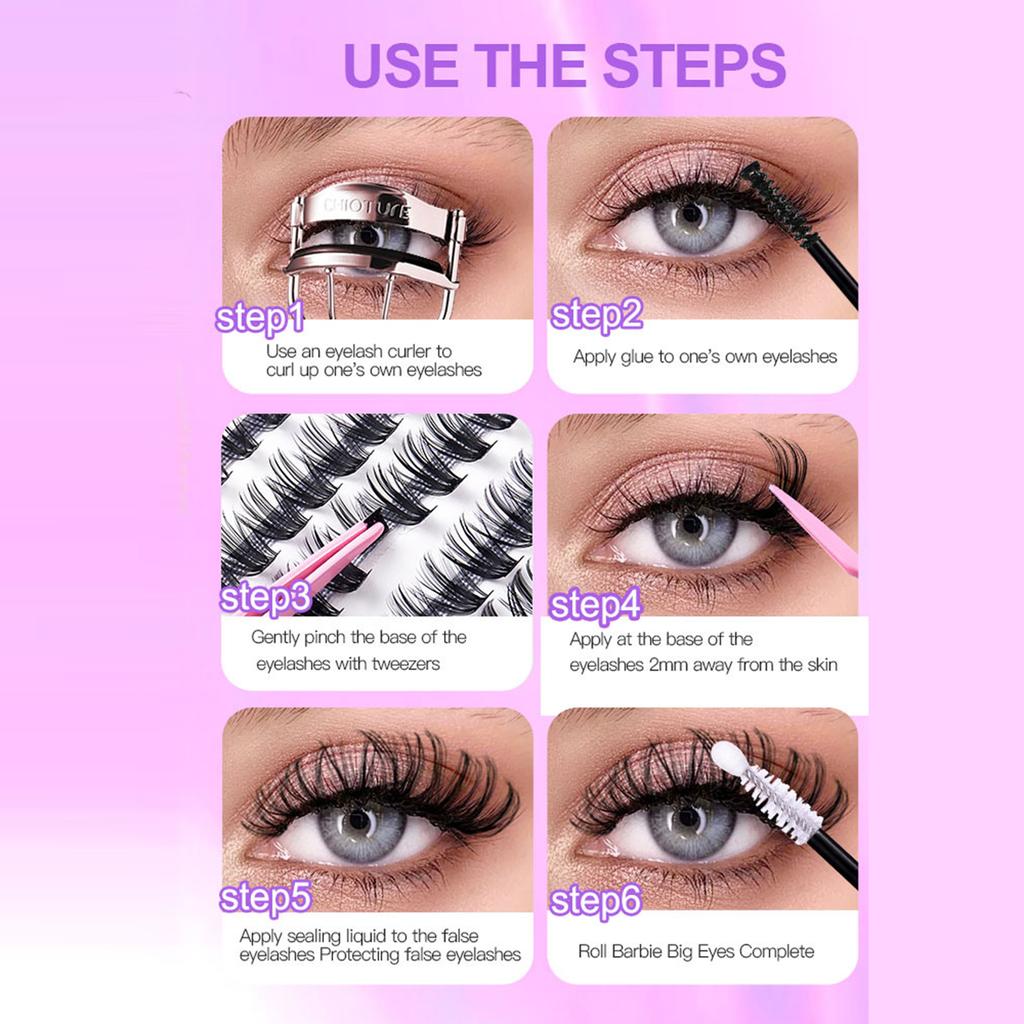 USE THE STEPS

CHIOTURE

step1
Use an eyelash curler to curl up one's own eyelashes

step2
Apply glue to one's own eyelashes

step3
Gently pinch the base of the eyelashes with tweezers

step4
Apply at the base of the eyelashes 2mm away from the skin

step5
Apply sealing liquid to the false eyelashes Protecting false eyelashes

step6
Roll Barbie Big Eyes Complete