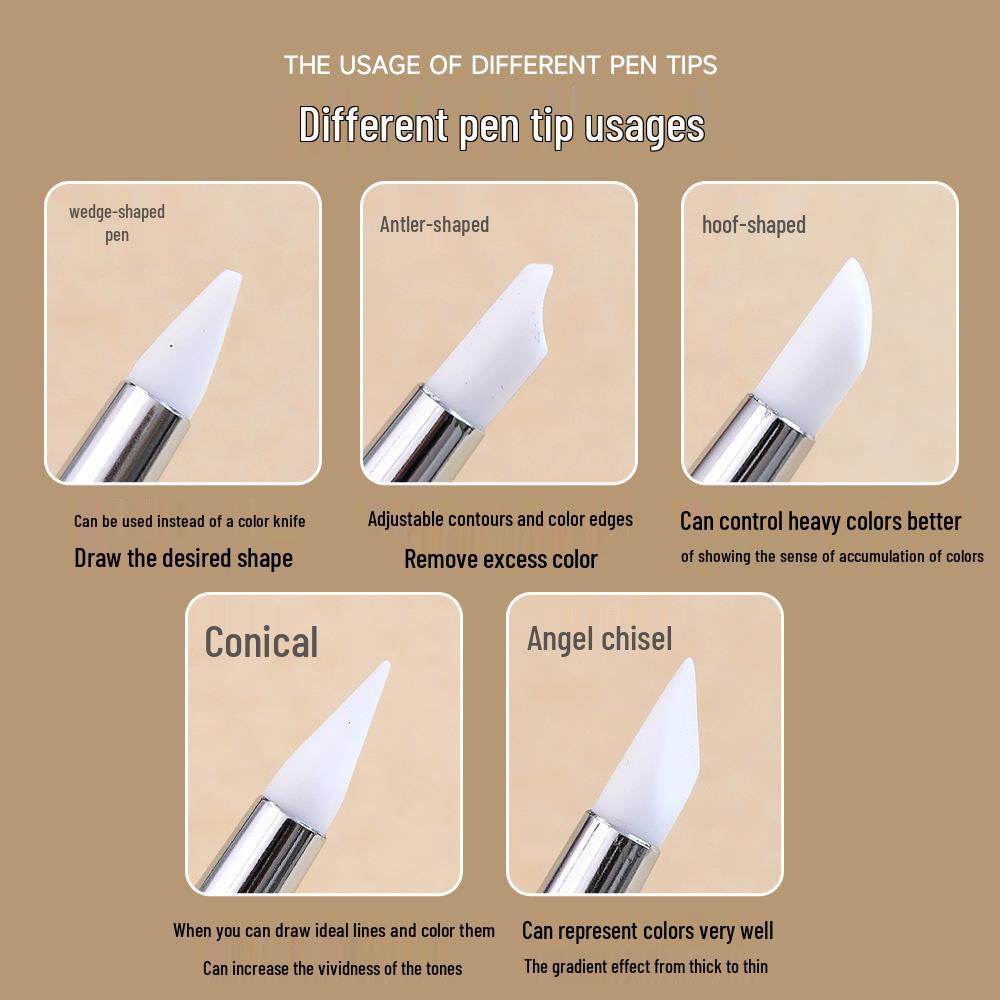 THE USAGE OF DIFFERENT PEN TIPS

Different pen tip usages

wedge-shaped pen

Can be used instead of a color knife

Draw the desired shape

Antler-shaped

Adjustable contours and color edges

Remove excess color

hoof-shaped

Can control heavy colors better

of showing the sense of accumulation of colors

Conical

When you can draw ideal lines and color them

Can increase the vividness of the tones

Angel chisel

Can represent colors very well

The gradient effect from thick to thin