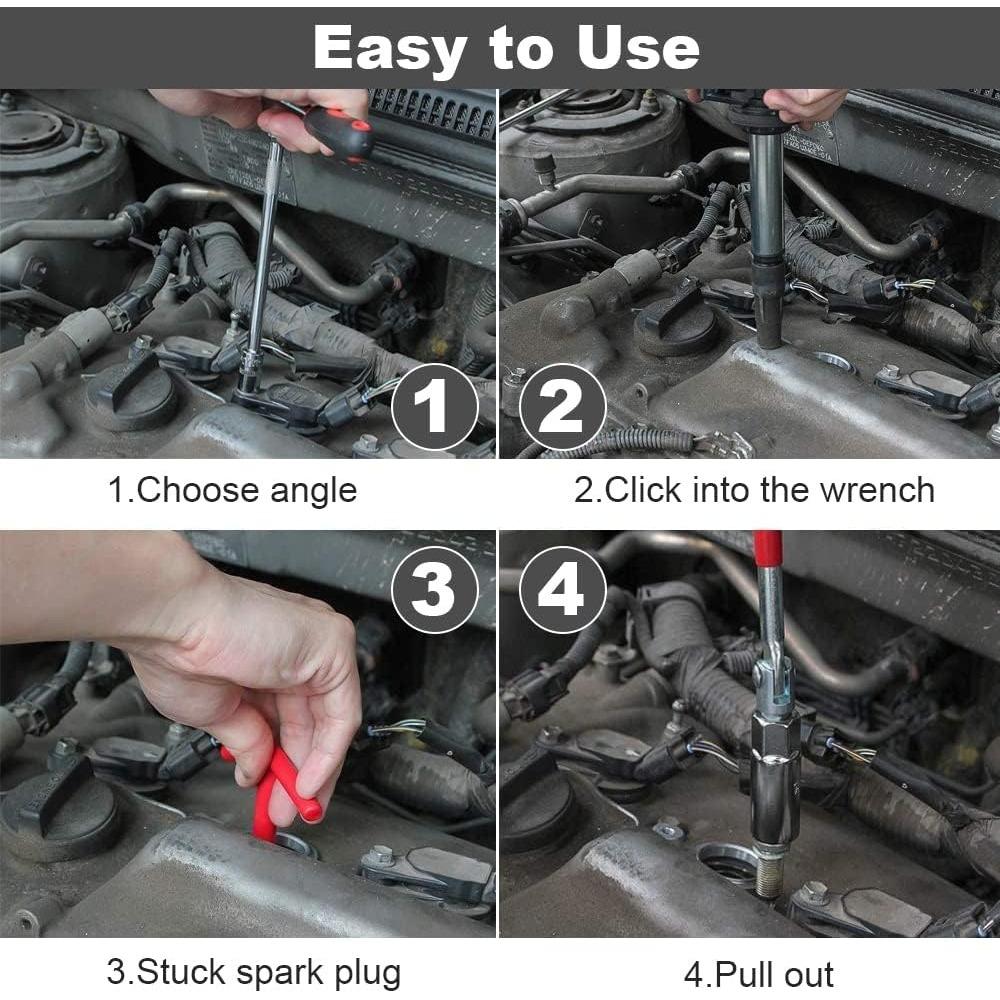 Easy to Use

1

2

1.Choose angle

2.Click into the wrench

3

4

3.Stuck spark plug

4.Pull out