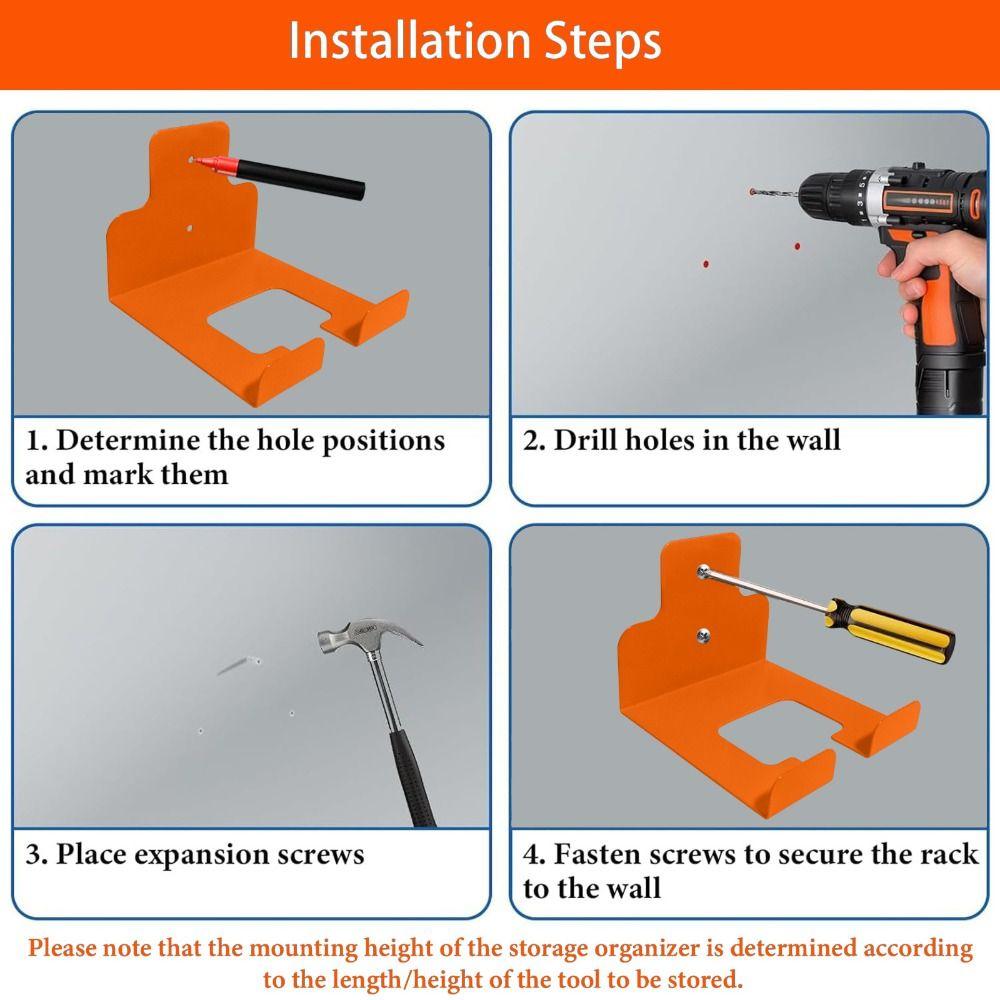 Installation Steps

1. Determine the hole positions and mark them

2. Drill holes in the wall

3. Place expansion screws

4. Fasten screws to secure the rack to the wall

Please note that the mounting height of the storage organizer is determined according to the length/height of the tool to be stored.