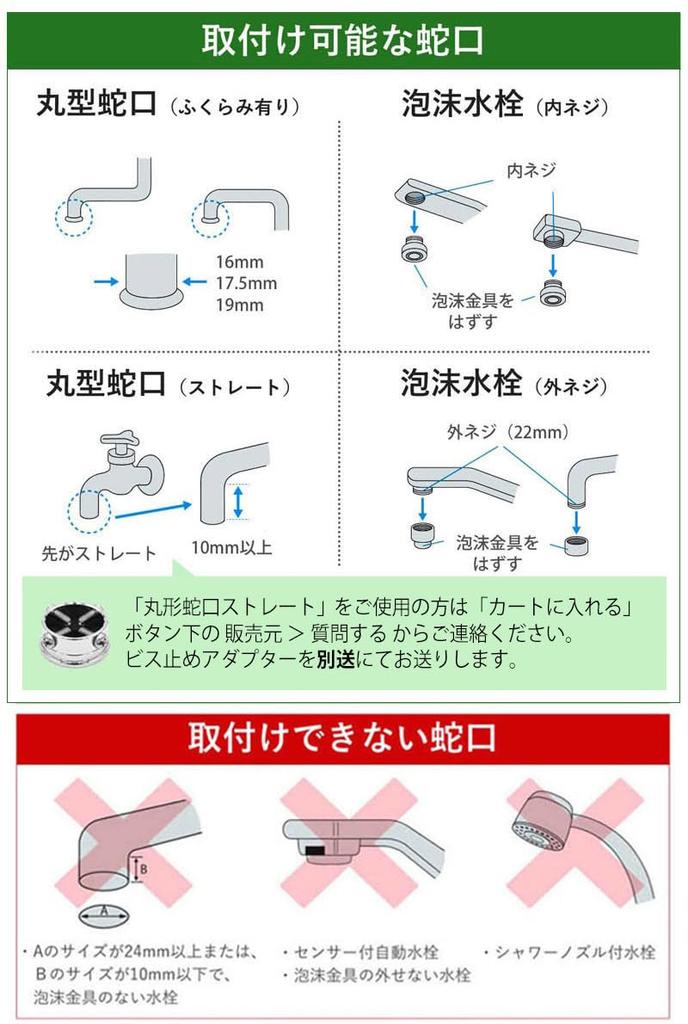 取付け可能な蛇口

丸型蛇口（ふくらみ有り）

16mm
17.5mm
19mm

泡沫水栓（内ネジ）

内ネジ

泡沫金具をはずす

丸型蛇口（ストレート）

先がストレート

10mm以上

泡沫水栓（外ネジ）

外ネジ（22mm）

泡沫金具をはずす

「丸形蛇口ストレート」をご使用の方は「カートに入れる」ボタン下の 販売元 > 質問する からご連絡ください。
ビス止めアダプターを別送にてお送りします。

取付けできない蛇口

B

A

・Aのサイズが24mm以上または、Bのサイズが10mm以下で、泡沫金具のない水栓

・センサー付自動水栓
・泡沫金具の外せない水栓

・シャワーノズル付水栓