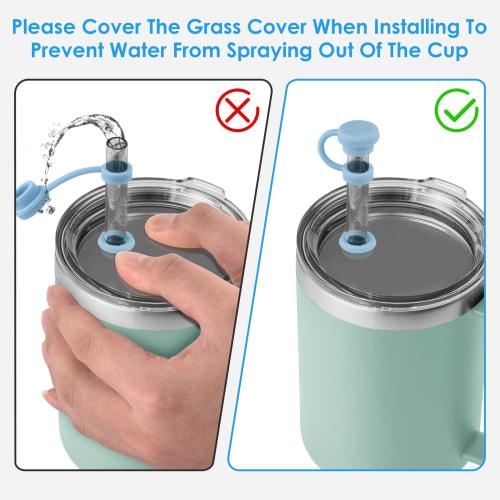 Please Cover The Grass Cover When Installing To Prevent Water From Spraying Out Of The Cup