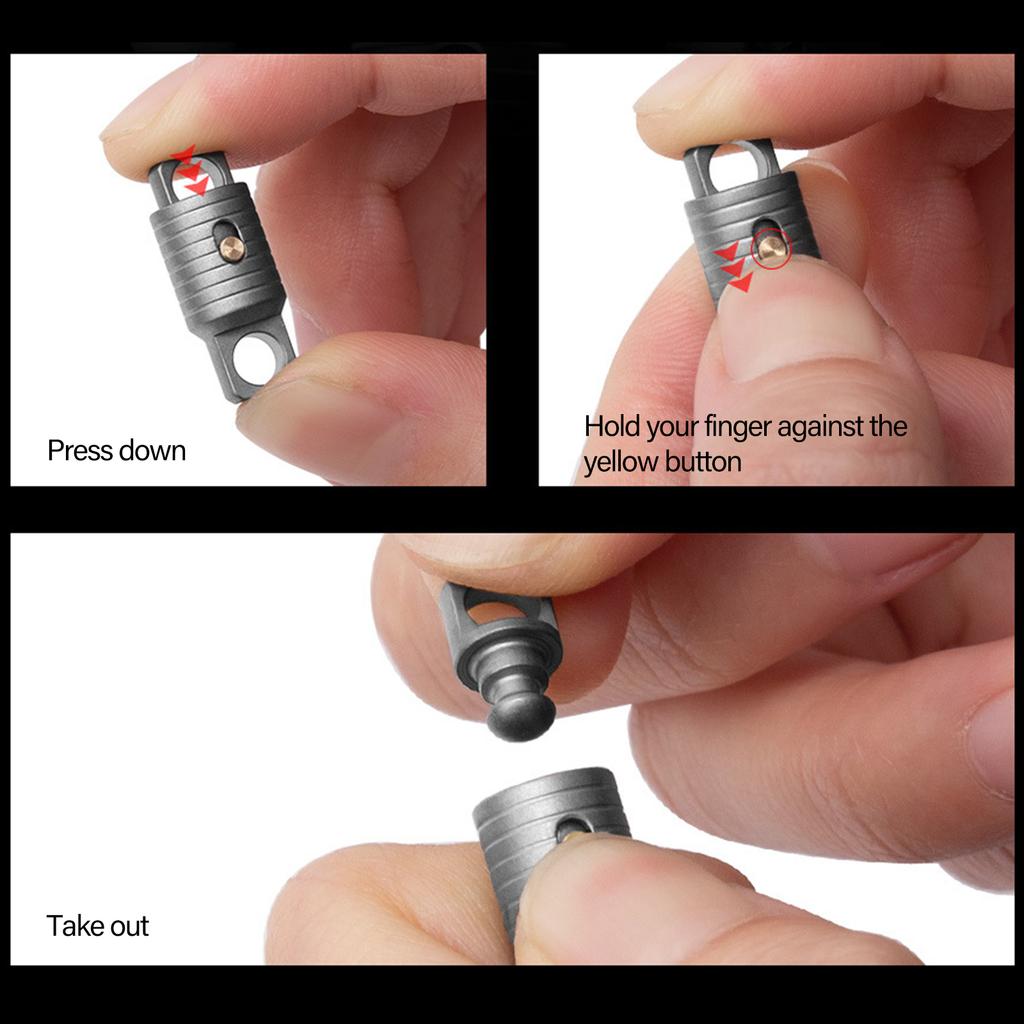 Press down

Hold your finger against the yellow button

Take out