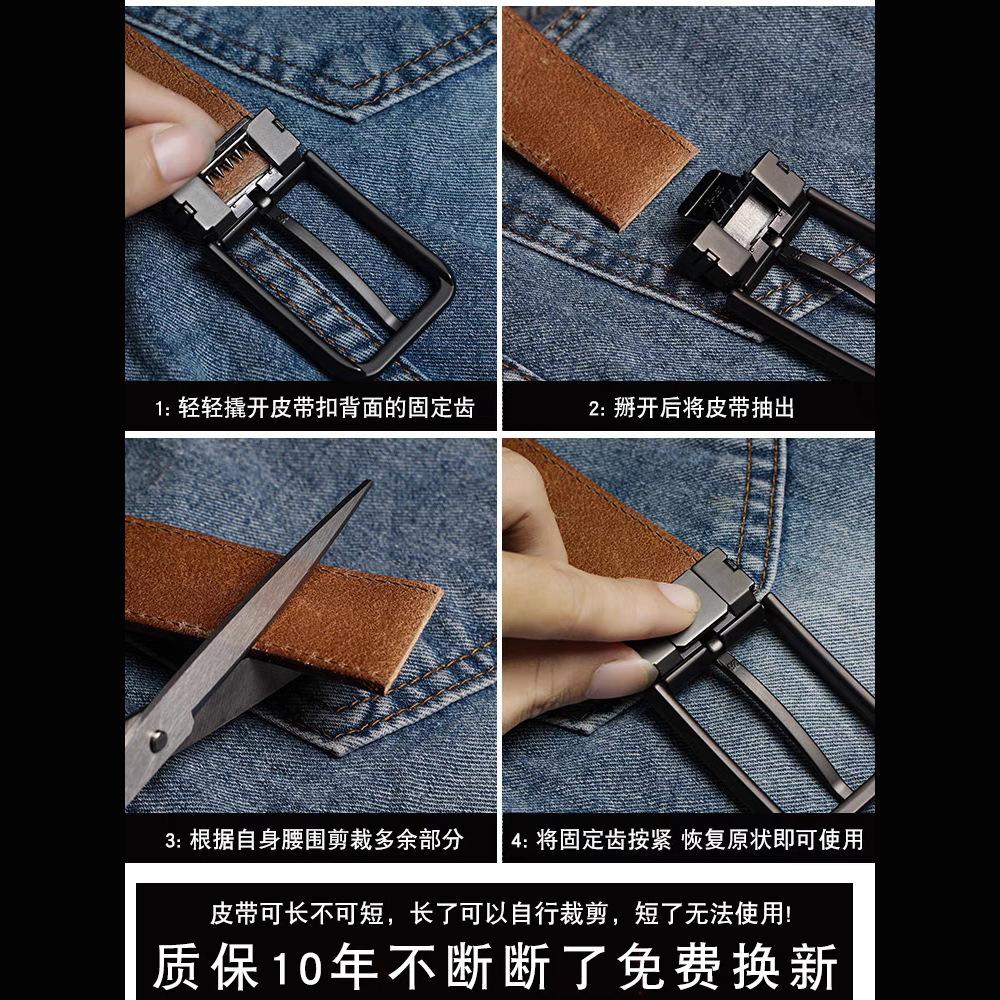 1: 轻轻撬开皮带扣背面的固定齿

2: 掰开后将皮带抽出

3: 根据自身腰围剪裁多余部分

4: 将固定齿按紧 恢复原状即可使用

皮带可长不可短，长了可以自行裁剪，短了无法使用!

质保10年不断断了免费换新