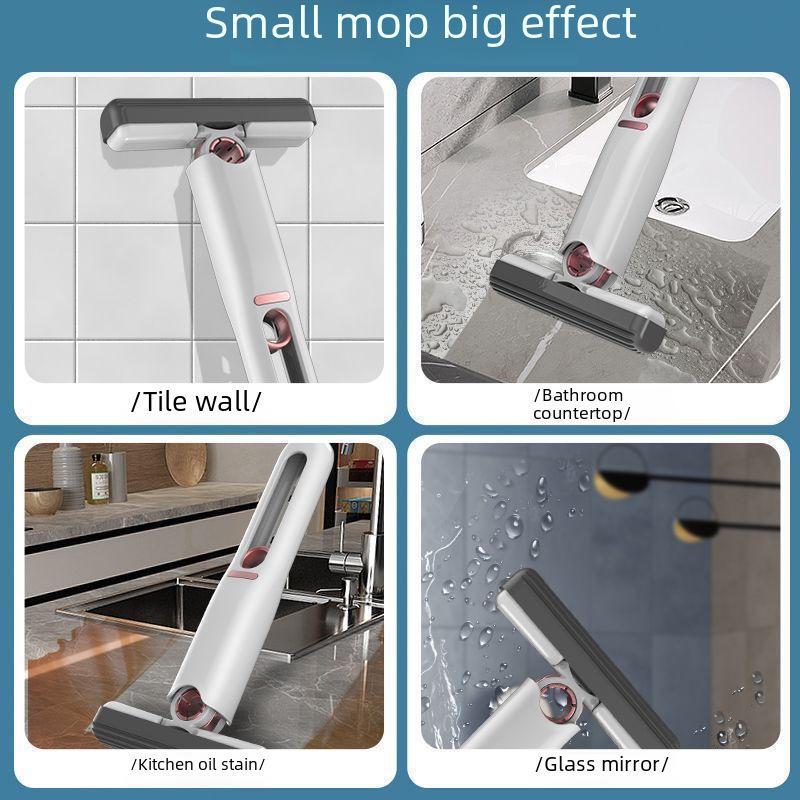 Small mop big effect

/Tile wall/

/Bathroom countertop/

/Kitchen oil stain/

/Glass mirror/