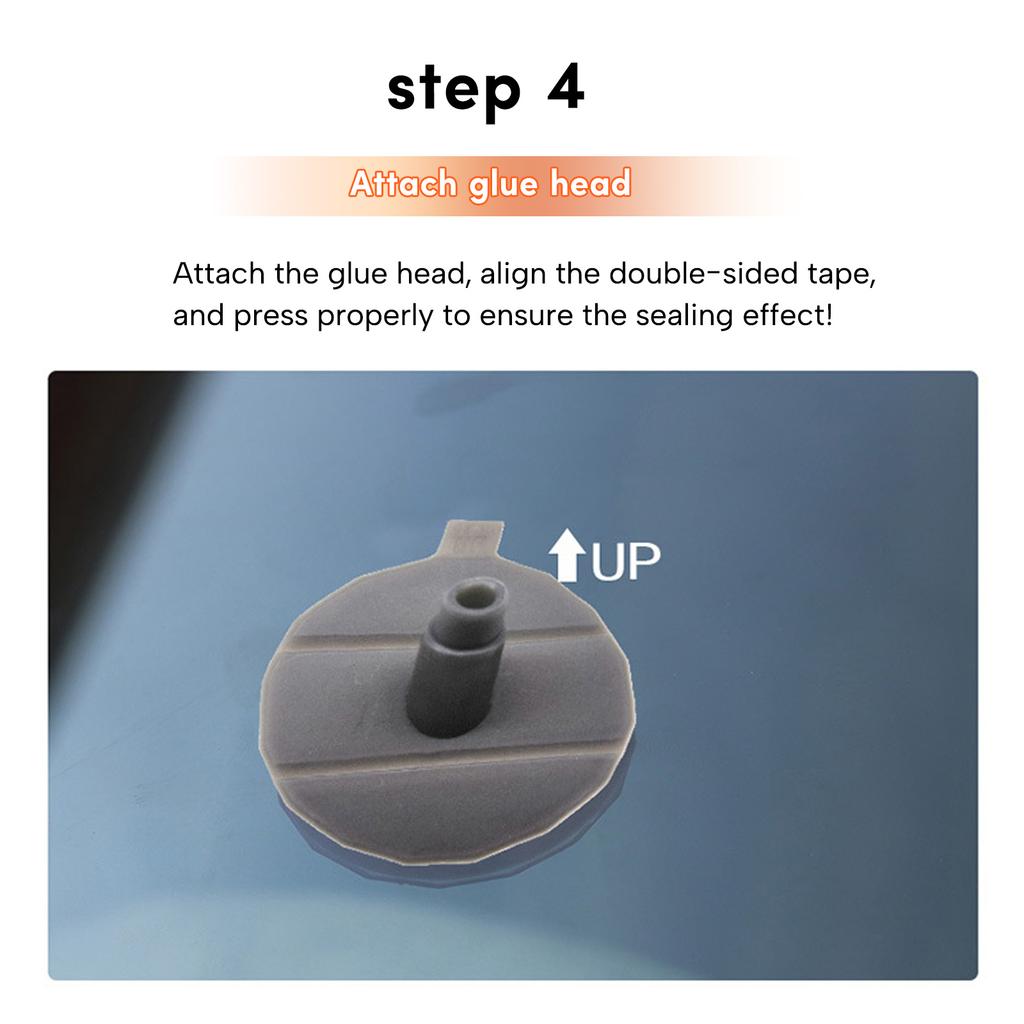 step 4

Attach glue head

Attach the glue head, align the double-sided tape, and press properly to ensure the sealing effect!

UP