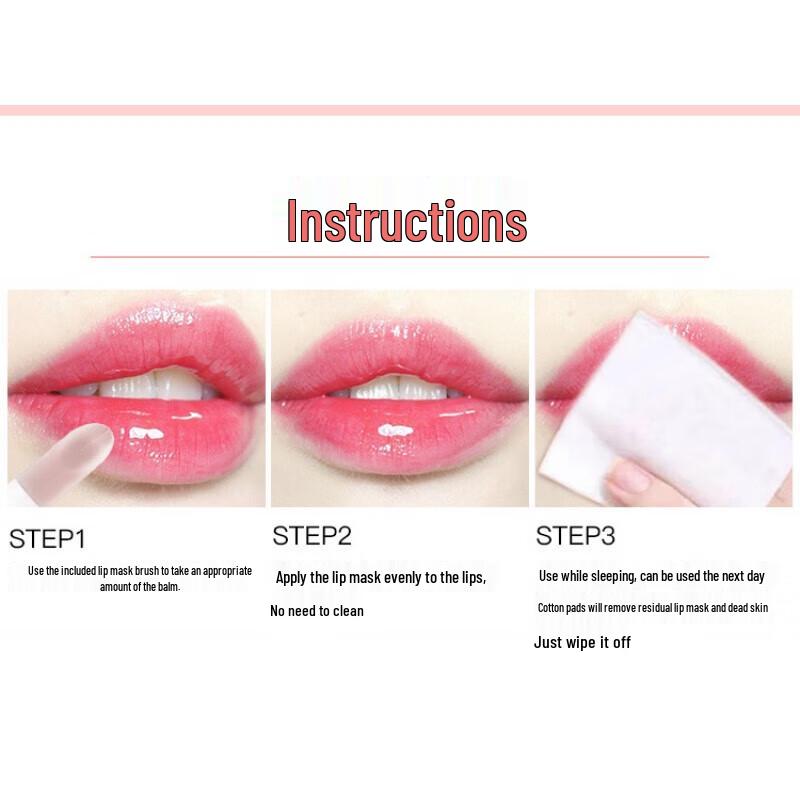 Instructions

STEP1

Use the included lip mask brush to take an appropriate amount of the balm.

STEP2

Apply the lip mask evenly to the lips,

No need to clean

STEP3

Use while sleeping, can be used the next day

Cotton pads will remove residual lip mask and dead skin

Just wipe it off