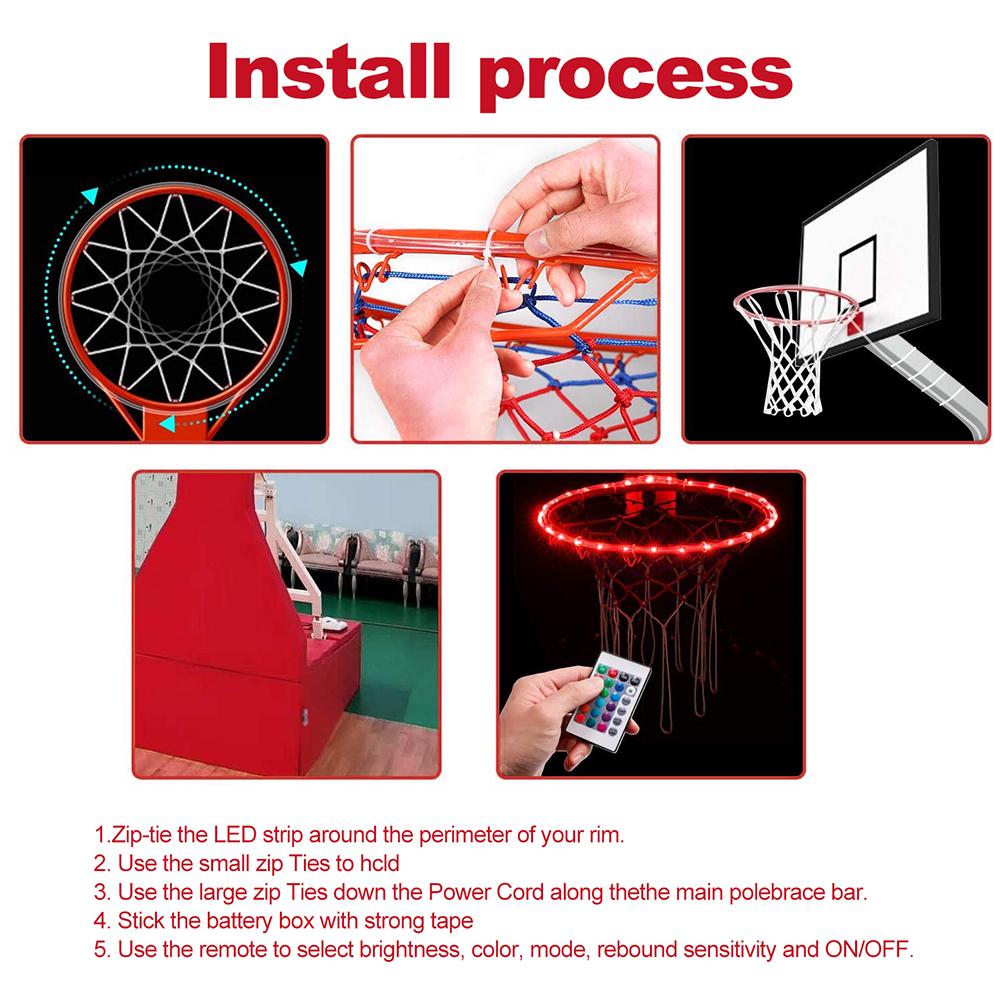 Install process

1.Zip-tie the LED strip around the perimeter of your rim.
2. Use the small zip Ties to hcld
3. Use the large zip Ties down the Power Cord along thethe main polebrace bar.
4. Stick the battery box with strong tape
5. Use the remote to select brightness, color, mode, rebound sensitivity and ON/OFF.