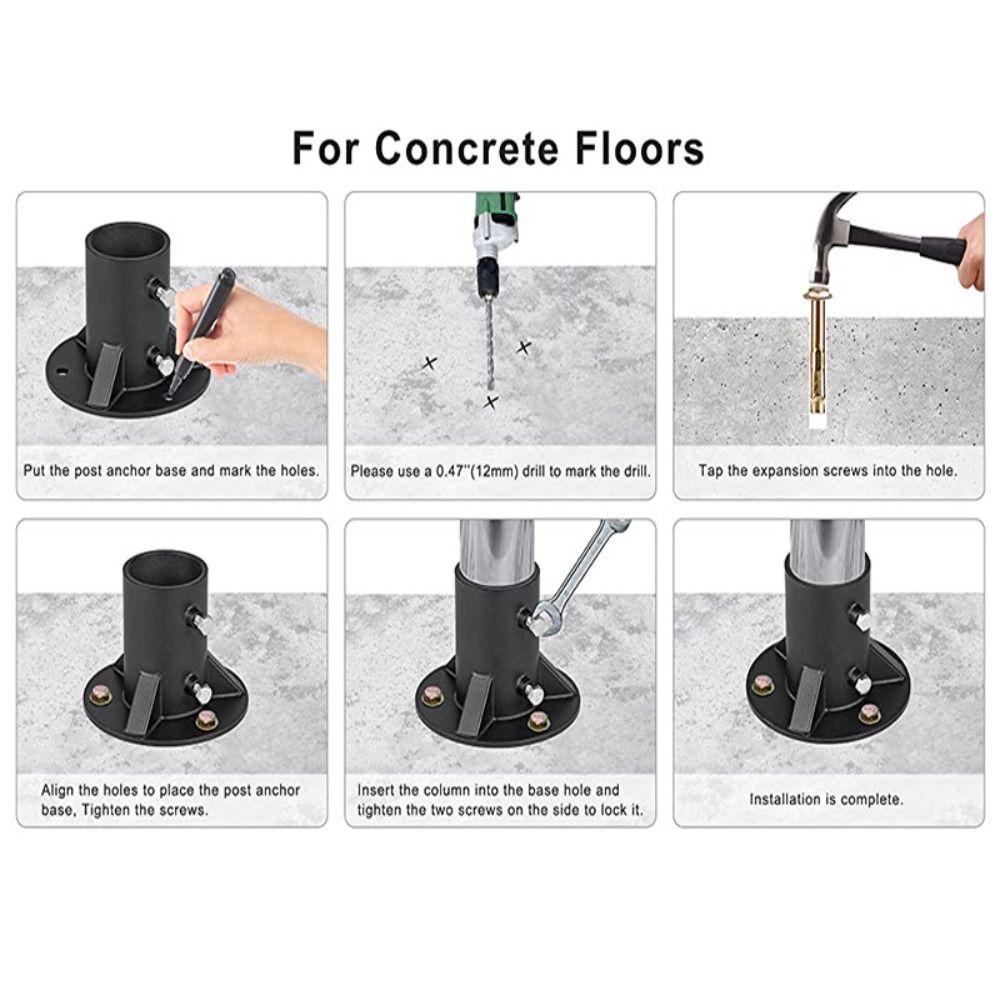 For Concrete Floors

Put the post anchor base and mark the holes.

Please use a 0.47''(12mm) drill to mark the drill.

Tap the expansion screws into the hole.

Align the holes to place the post anchor base, Tighten the screws.

Insert the column into the base hole and tighten the two screws on the side to lock it.

Installation is complete.