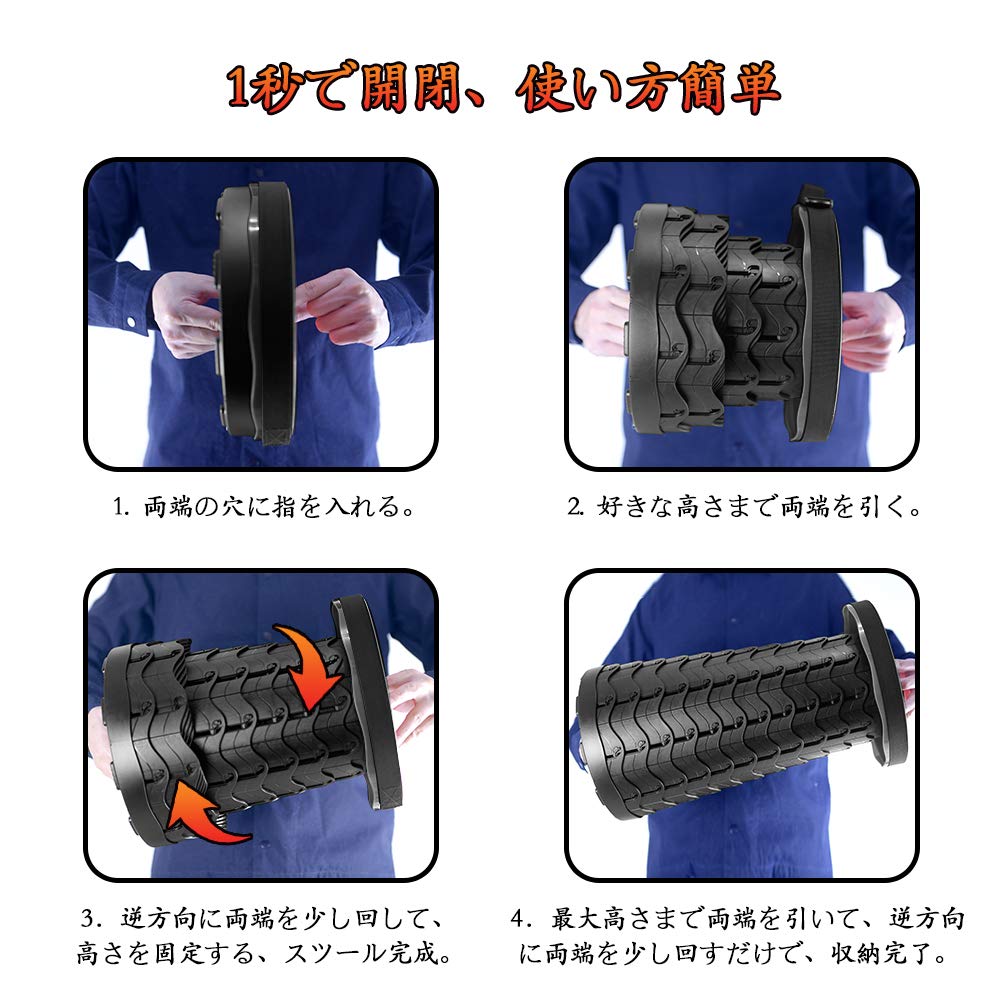 1秒で開閉、使い方簡単

1. 両端の穴に指を入れる。

2. 好きな高さまで両端を引く。

3. 逆方向に両端を少し回して、高さを固定する、スツール完成。

4. 最大高さまで両端を引いて、逆方向に両端を少し回すだけで、収納完了。