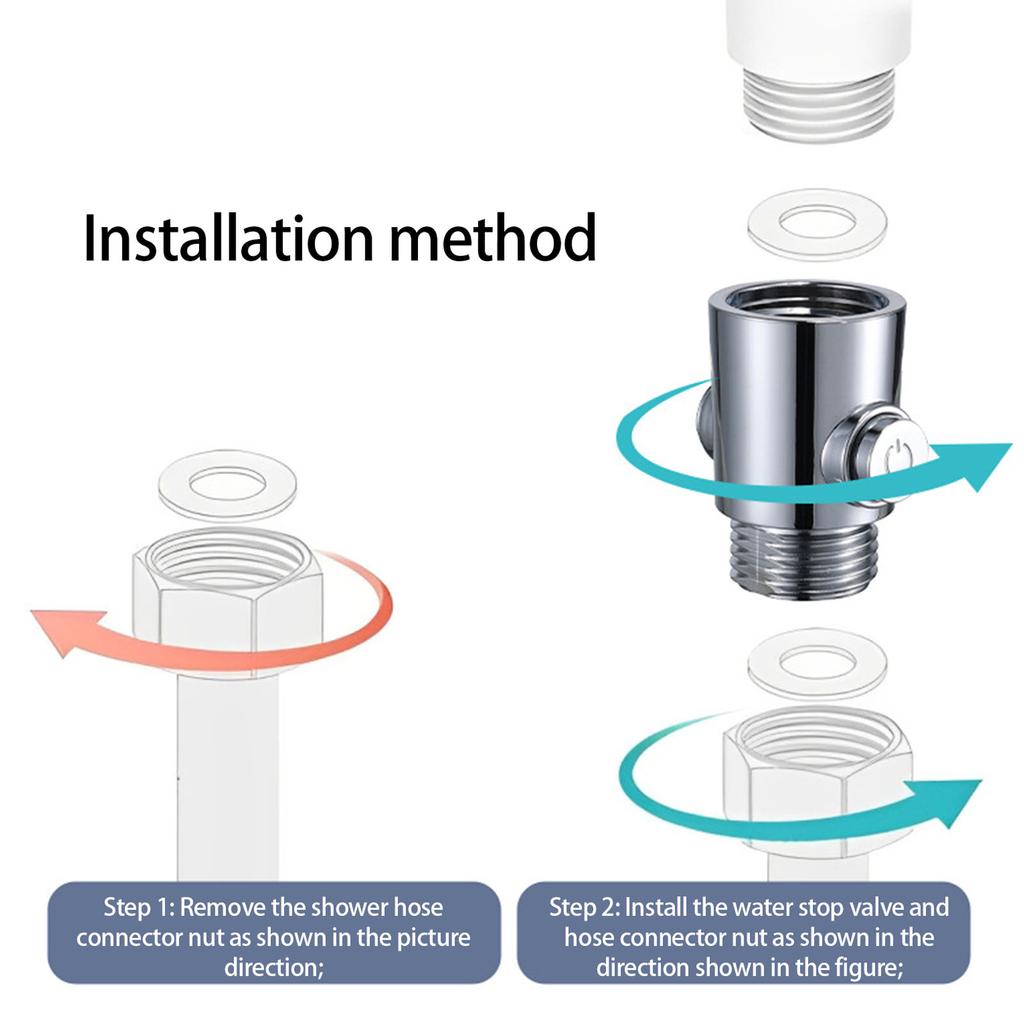 Installation method

Step 1: Remove the shower hose connector nut as shown in the picture direction;

Step 2: Install the water stop valve and hose connector nut as shown in the direction shown in the figure;