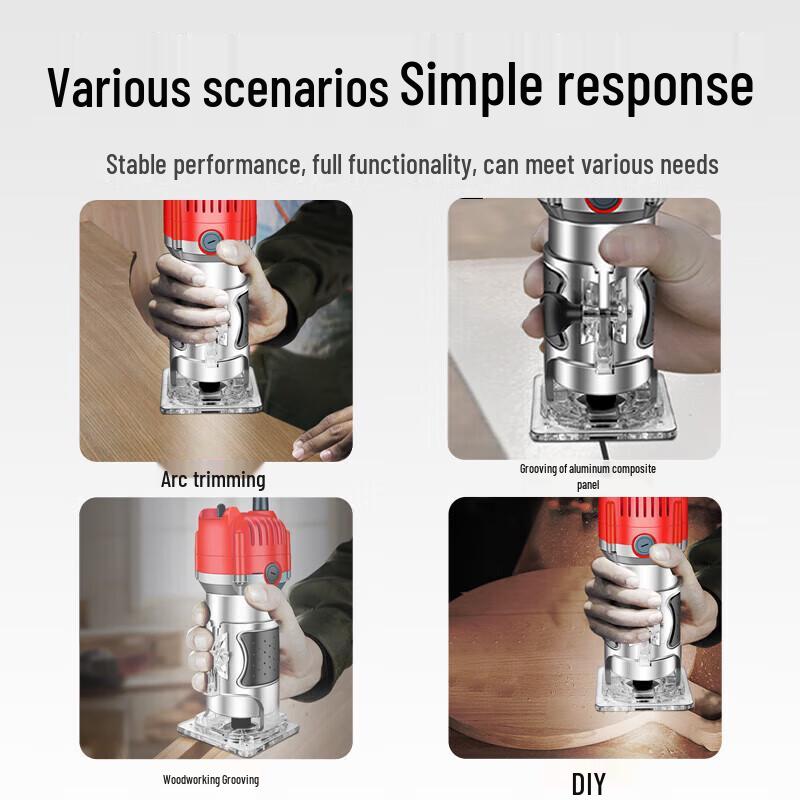 Various scenarios Simple response

Stable performance, full functionality, can meet various needs

Arc trimming

Grooving of aluminum composite panel

Woodworking Grooving

DIY