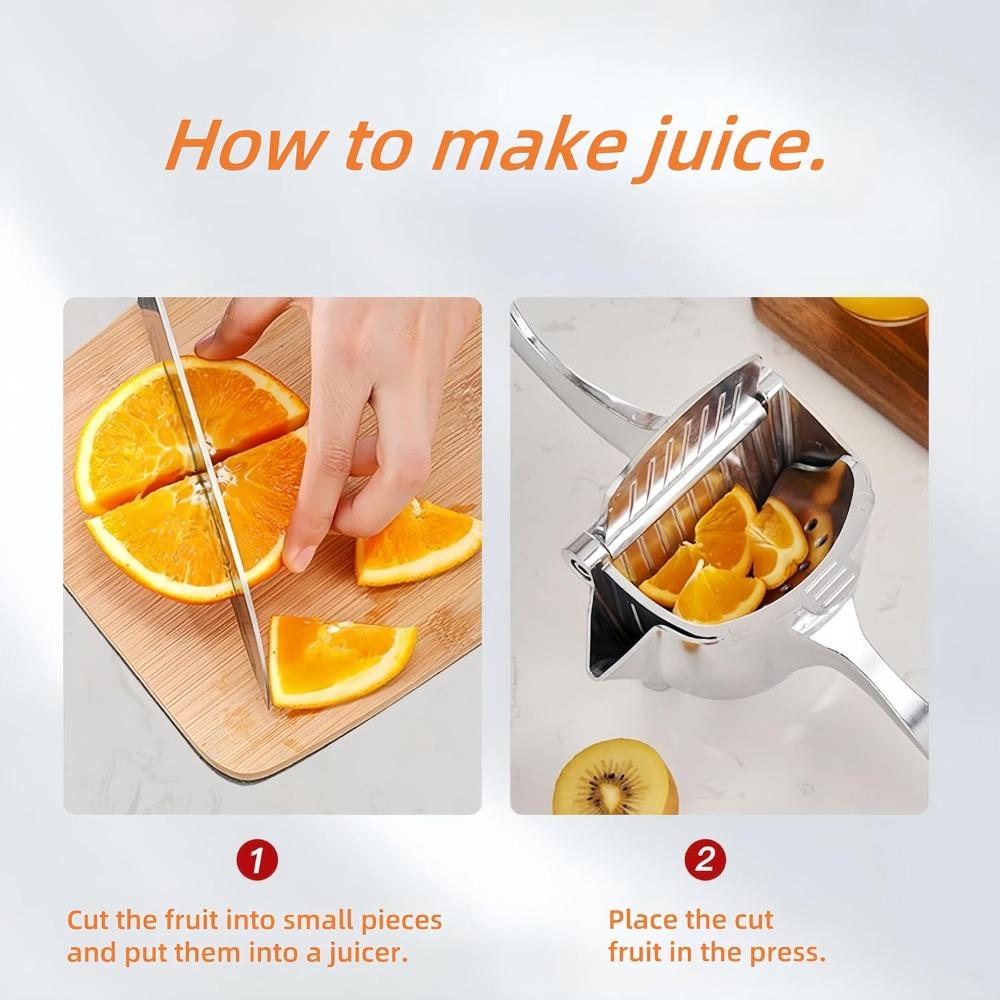 How to make juice.

1

Cut the fruit into small pieces and put them into a juicer.

2

Place the cut fruit in the press.