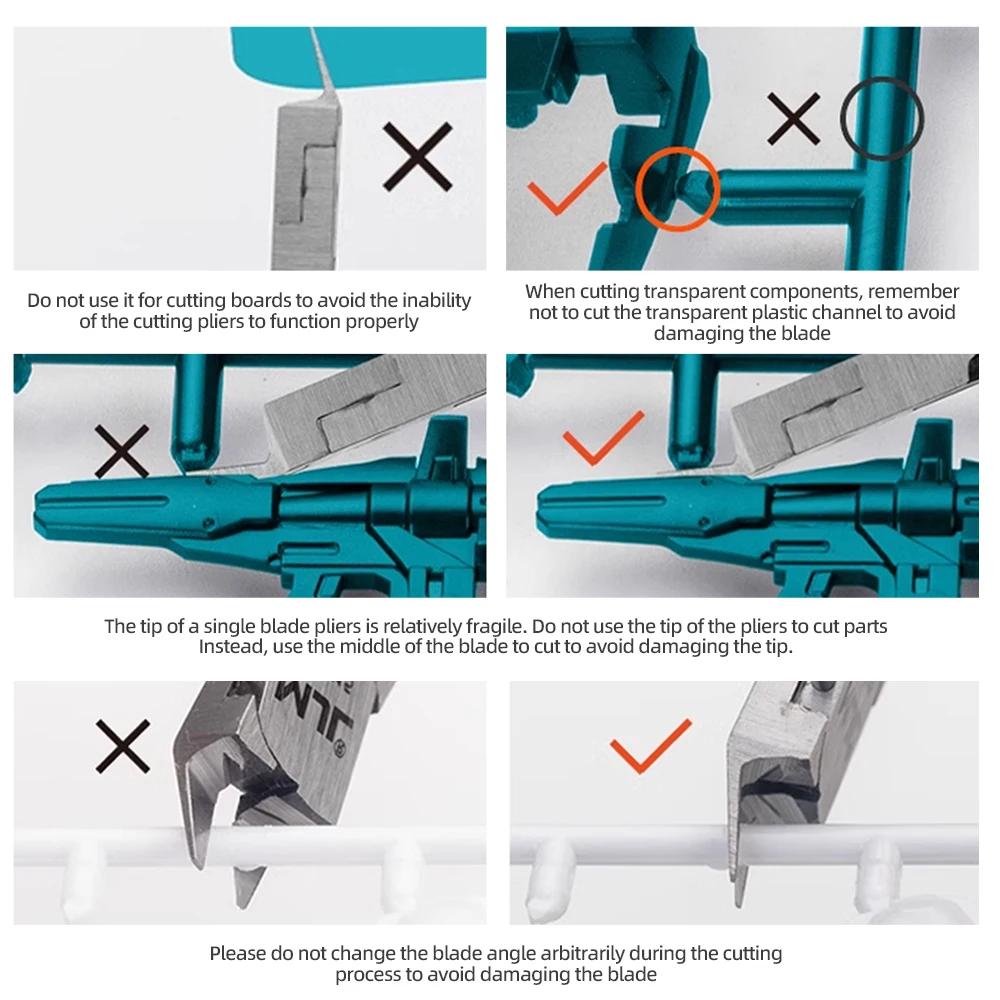 Do not use it for cutting boards to avoid the inability of the cutting pliers to function properly

When cutting transparent components, remember not to cut the transparent plastic channel to avoid damaging the blade

The tip of a single blade pliers is relatively fragile. Do not use the tip of the pliers to cut parts Instead, use the middle of the blade to cut to avoid damaging the tip.

JLM

Please do not change the blade angle arbitrarily during the cutting process to avoid damaging the blade