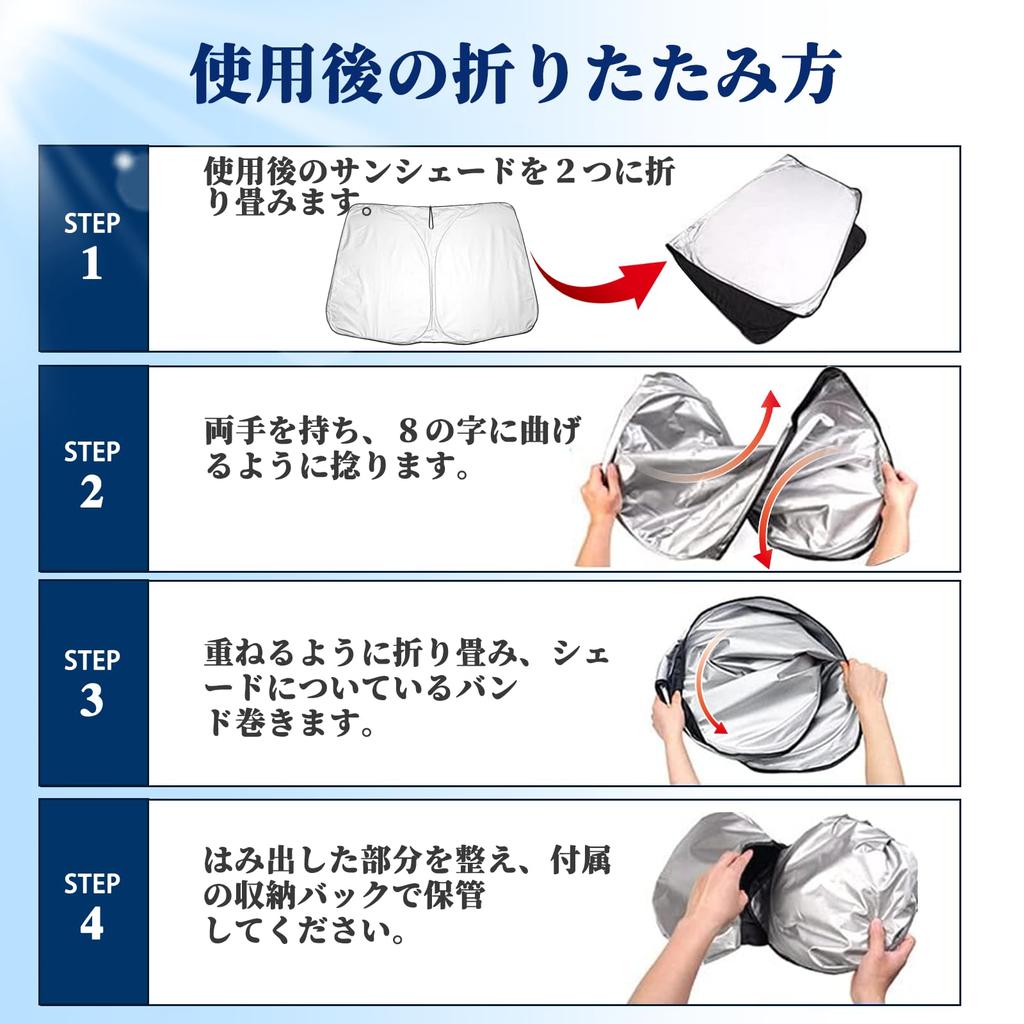 使用後の折りたたみ方

STEP
1

使用後のサンシェードを２つに折り畳みます

STEP
2

両手を持ち、８の字に曲げるように捻ります。

STEP
3

重ねるように折り畳み、シェードについているバンド巻きます。

STEP
4

はみ出した部分を整え、付属の収納バックで保管してください。