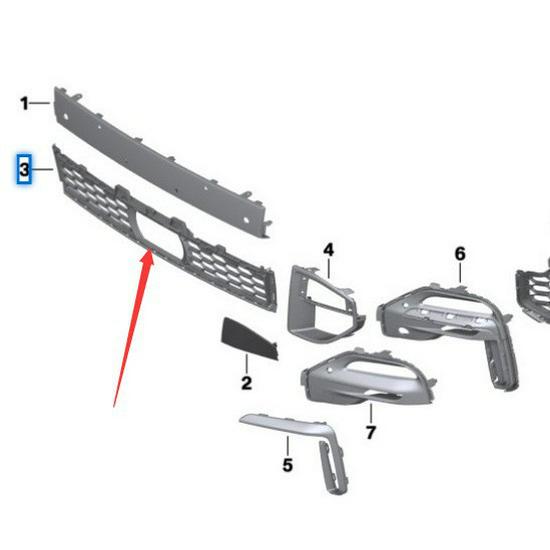 1
3
4
6
2
7
5