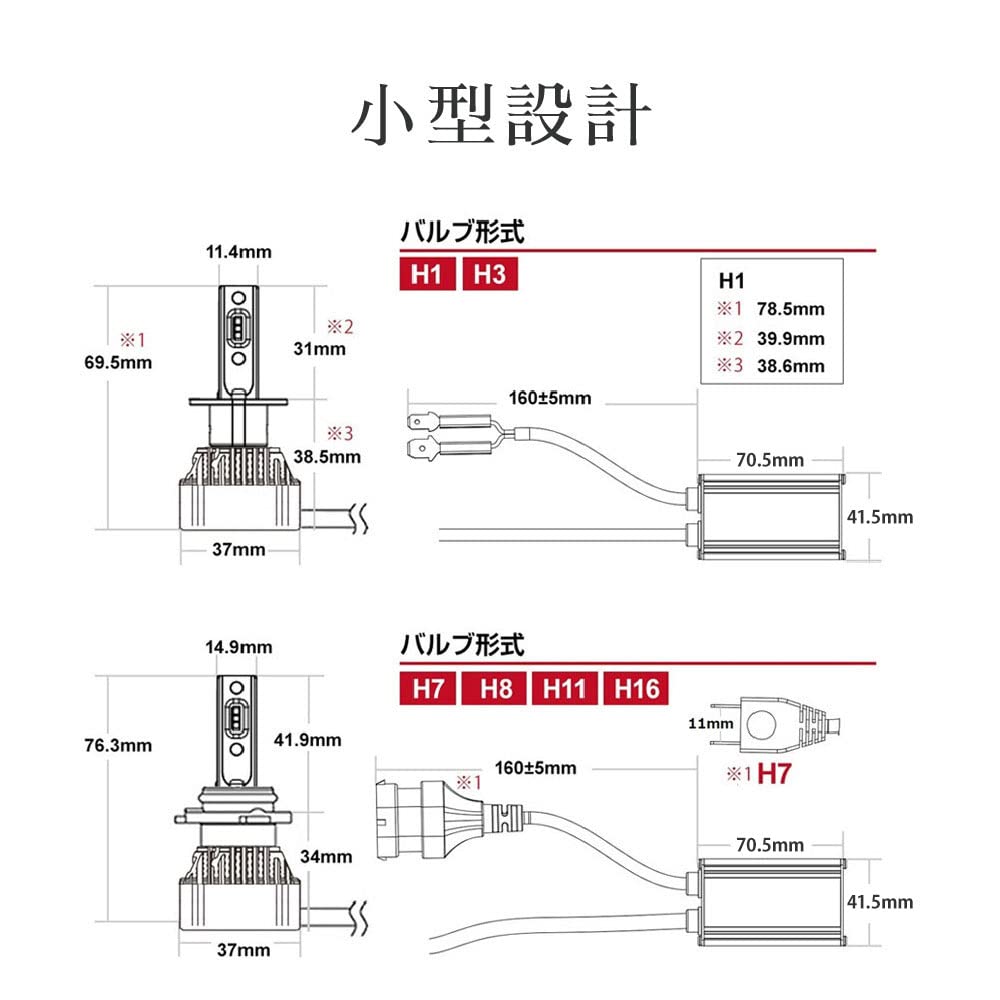 小型設計

11.4mm

※1
69.5mm

※2
31mm

※3
38.5mm

37mm

バルブ形式

H1 H3

H1
※1 78.5mm
※2 39.9mm
※3 38.6mm

160±5mm

70.5mm

41.5mm

14.9mm

76.3mm

41.9mm

34mm

37mm

バルブ形式

H7 H8 H11 H16

11mm

※1 H7

※1

160±5mm

70.5mm

41.5mm