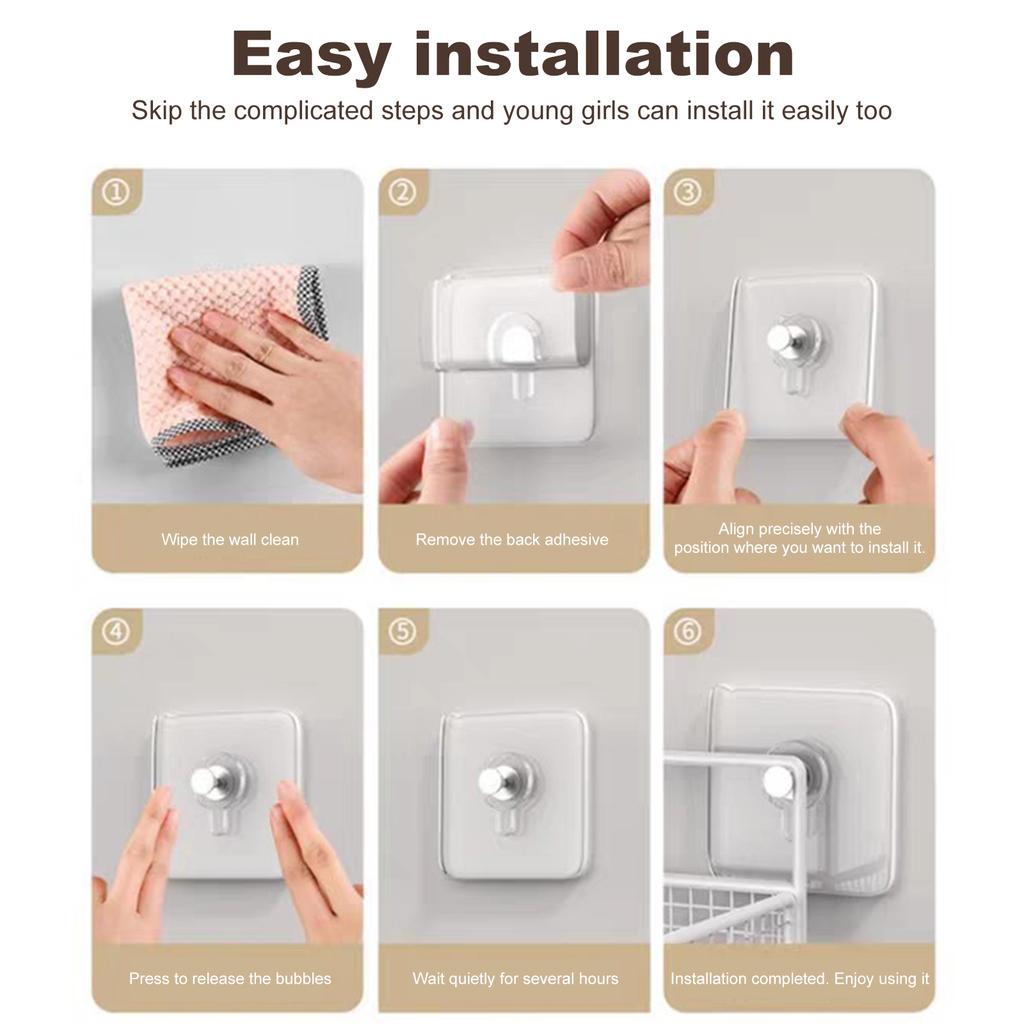 Easy installation

Skip the complicated steps and young girls can install it easily too

①

Wipe the wall clean

②

Remove the back adhesive

③

Align precisely with the position where you want to install it.

④

Press to release the bubbles

⑤

Wait quietly for several hours

⑥

Installation completed. Enjoy using it