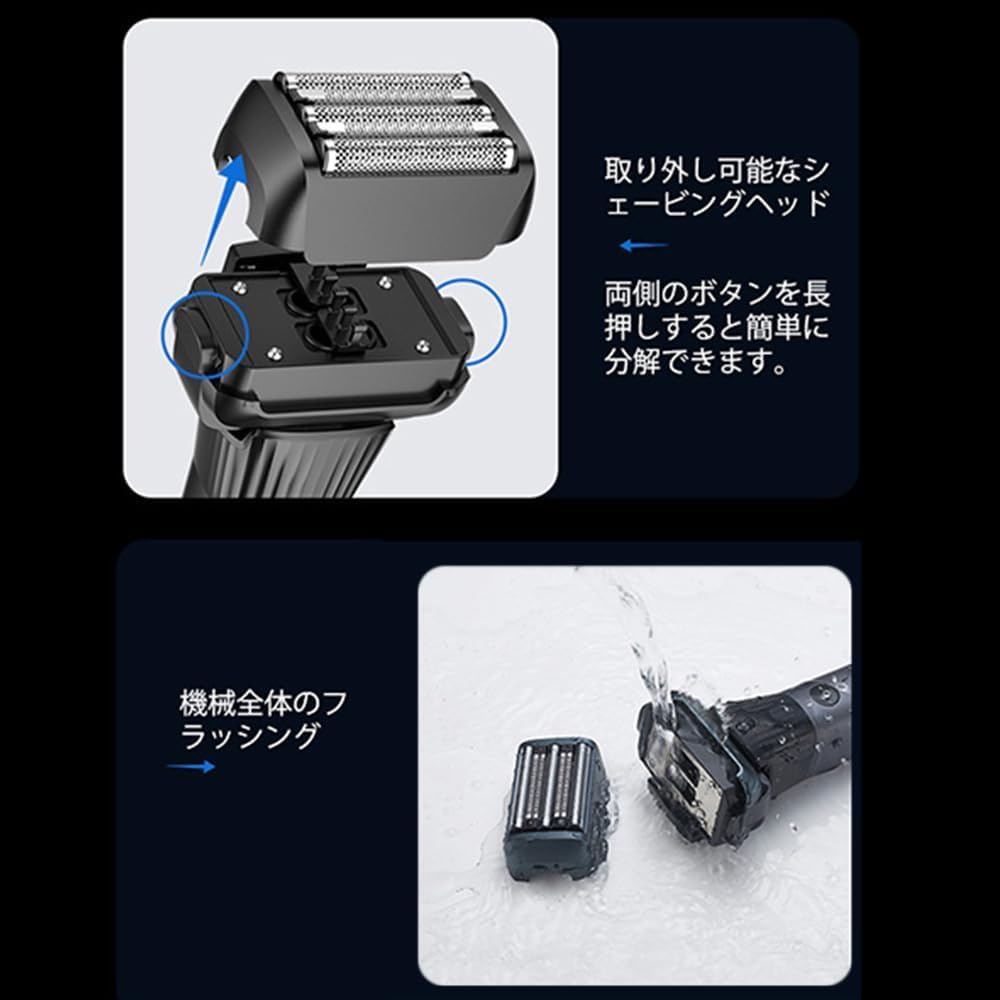 取り外し可能なシェービングヘッド

両側のボタンを長押しすると簡単に分解できます。

機械全体のフラッシング