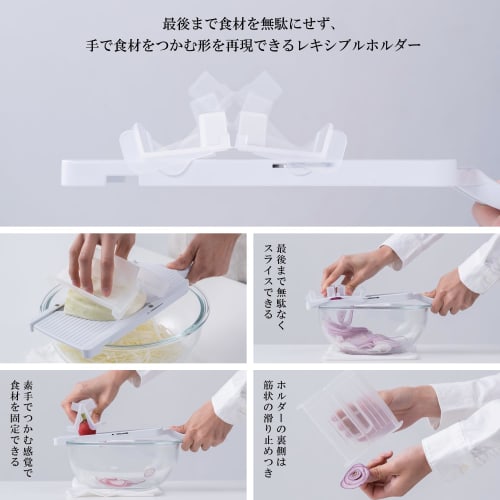 最後まで食材を無駄にせず、
手で食材をつかむ形を再現できるレキシブルホルダー

最後まで無駄なくスライスできる

素手でつかむ感覚で食材を固定できる

ホルダーの裏側は筋状の滑り止めつき