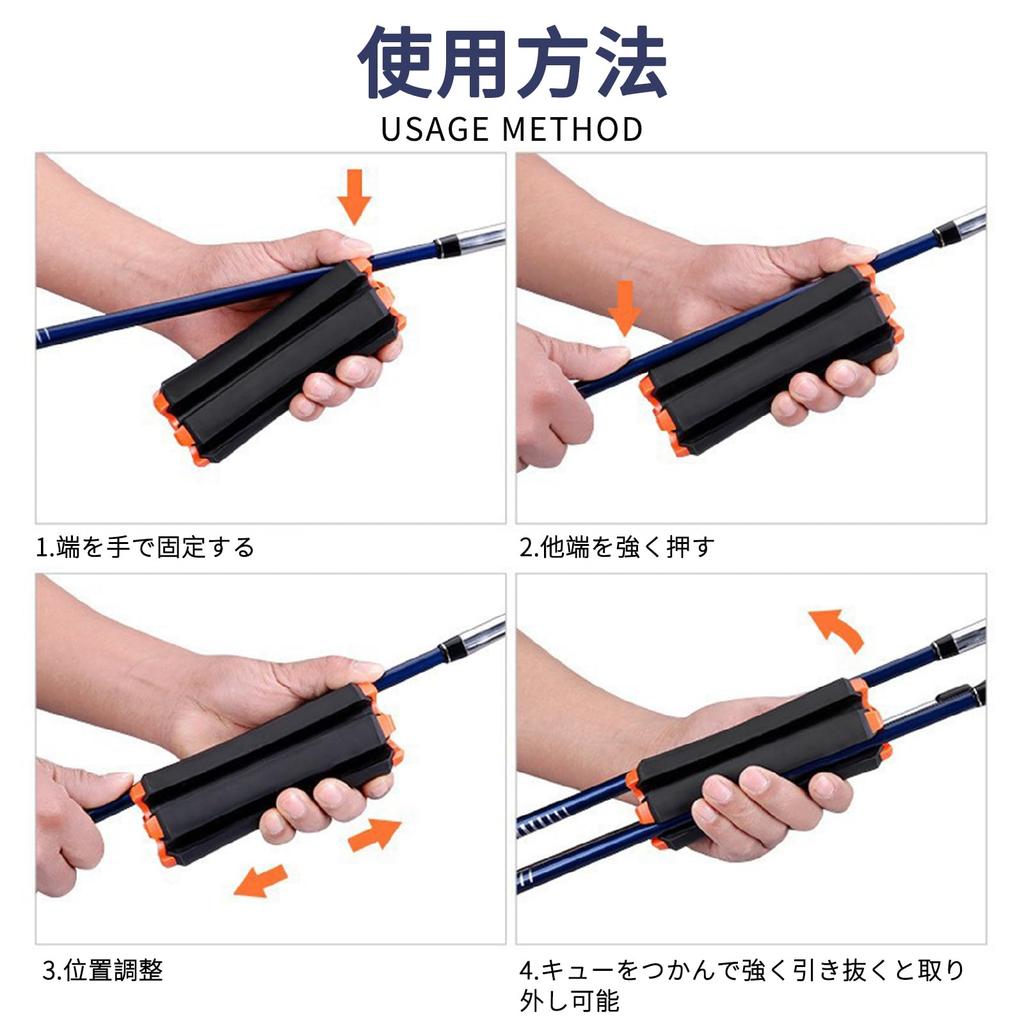 使用方法
USAGE METHOD

1.端を手で固定する

2.他端を強く押す

3.位置調整

4.キューをつかんで強く引き抜くと取り外し可能