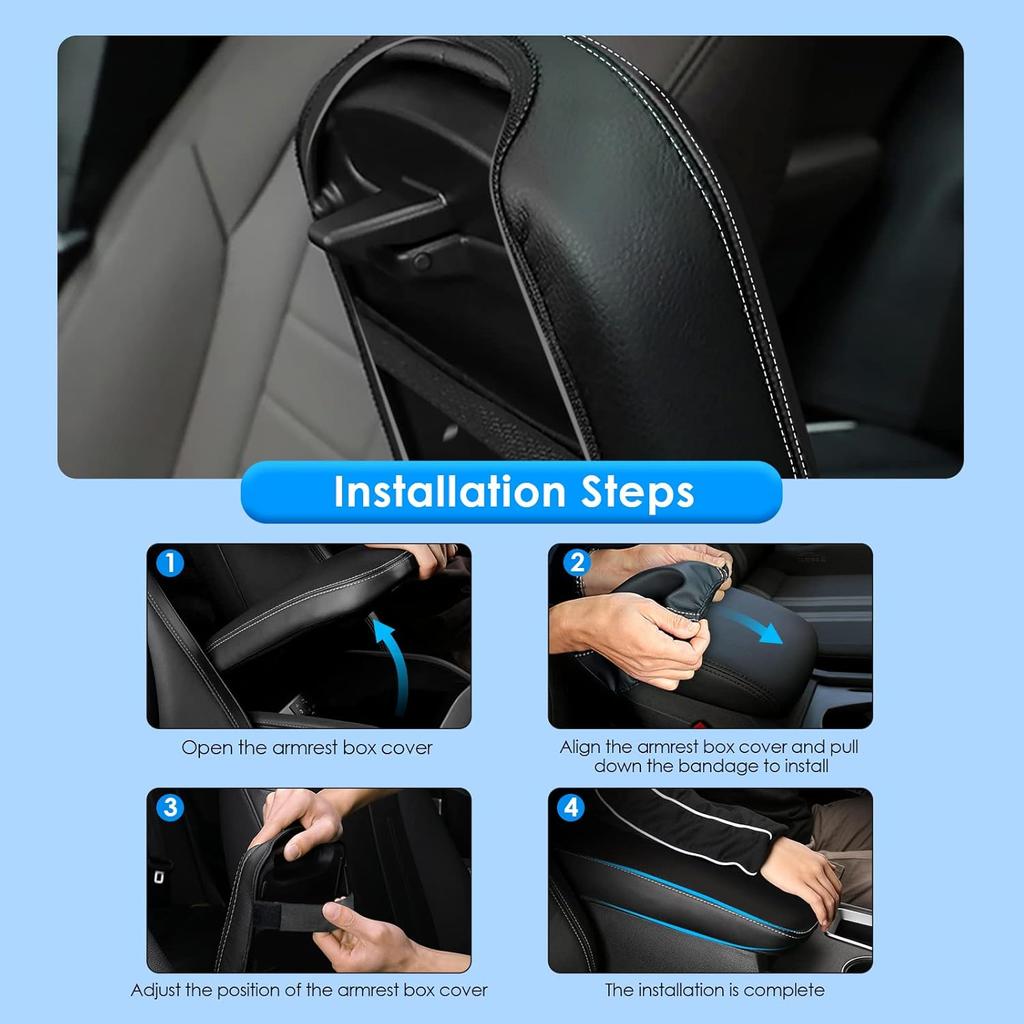 Installation Steps

1

Open the armrest box cover

2

Align the armrest box cover and pull down the bandage to install

3

Adjust the position of the armrest box cover

4

The installation is complete