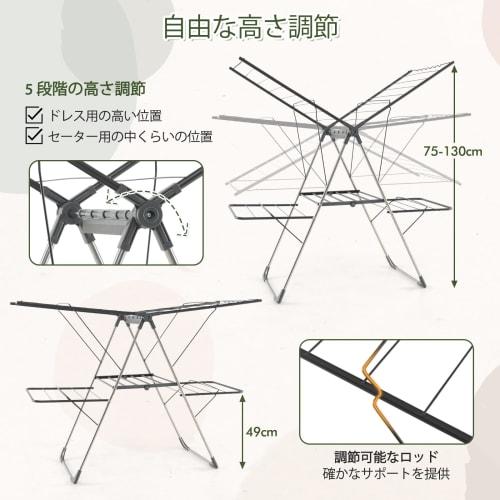 自由な高さ調節

5 段階の高さ調節

ドレス用の高い位置

セーター用の中くらいの位置

75-130cm

49cm

調節可能なロッド
確かなサポートを提供