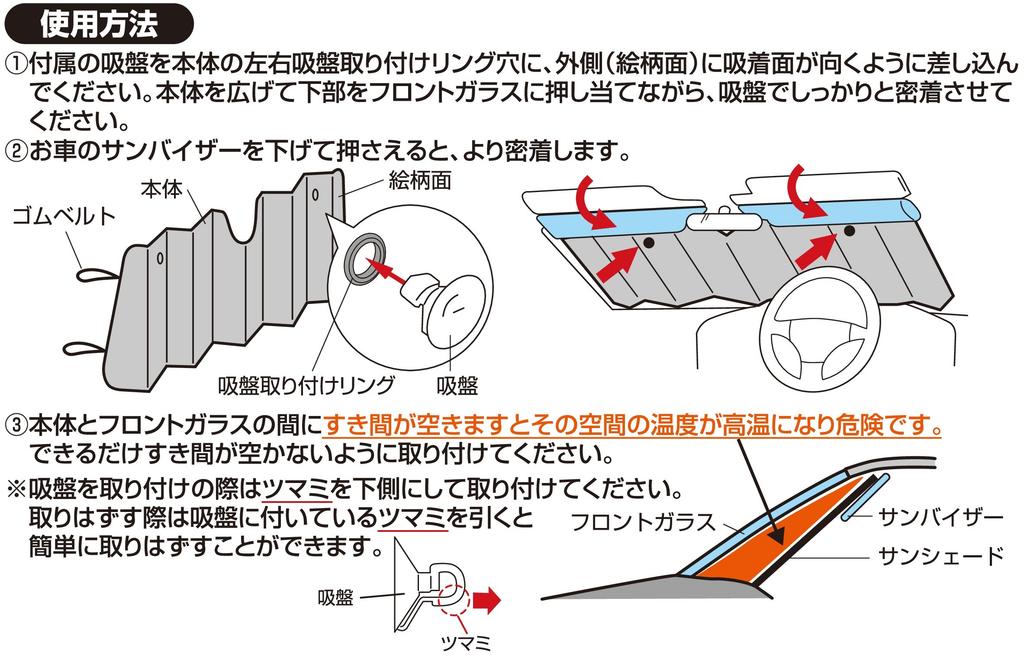 使用方法

①付属の吸盤を本体の左右吸盤取り付けリング穴に、外側(絵柄面)に吸着面が向くように差し込んでください。本体を広げて下部をフロントガラスに押し当てながら、吸盤でしっかりと密着させてください。

②お車のサンバイザーを下げて押さえると、より密着します。

ゴムベルト
本体
絵柄面
吸盤取り付けリング
吸盤

③本体とフロントガラスの間にすき間が空きますとその空間の温度が高温になり危険です。できるだけすき間が空かないように取り付けてください。

※吸盤を取り付けの際はツマミを下側にして取り付けてください。取りはずす際は吸盤に付いているツマミを引くと簡単に取りはずすことができます。

吸盤
ツマミ
フロントガラス
サンバイザー
サンシェード