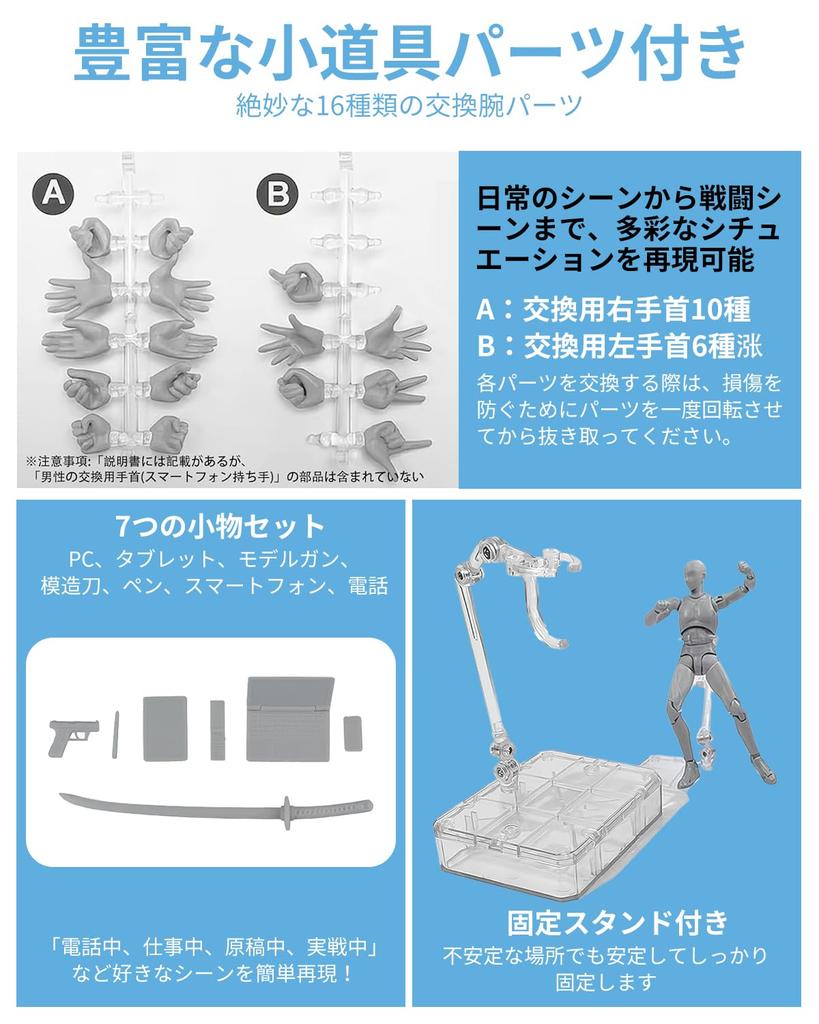 豊富な小道具パーツ付き

絶妙な16種類の交換腕パーツ

A

B

※注意事項：「説明書には記載があるが、「男性の交換用手首(スマートフォン持ち手)」の部品は含まれていない

日常のシーンから戦闘シーンまで、多彩なシチュエーションを再現可能

A：交換用右手首10種

B：交換用左手首6種涨

各パーツを交換する際は、損傷を防ぐためにパーツを一度回転させてから抜き取ってください。

7つの小物セット

PC、タブレット、モデルガン、模造刀、ペン、スマートフォン、電話

「電話中、仕事中、原稿中、実戦中」など好きなシーンを簡単再現！

固定スタンド付き

不安定な場所でも安定してしっかり固定します