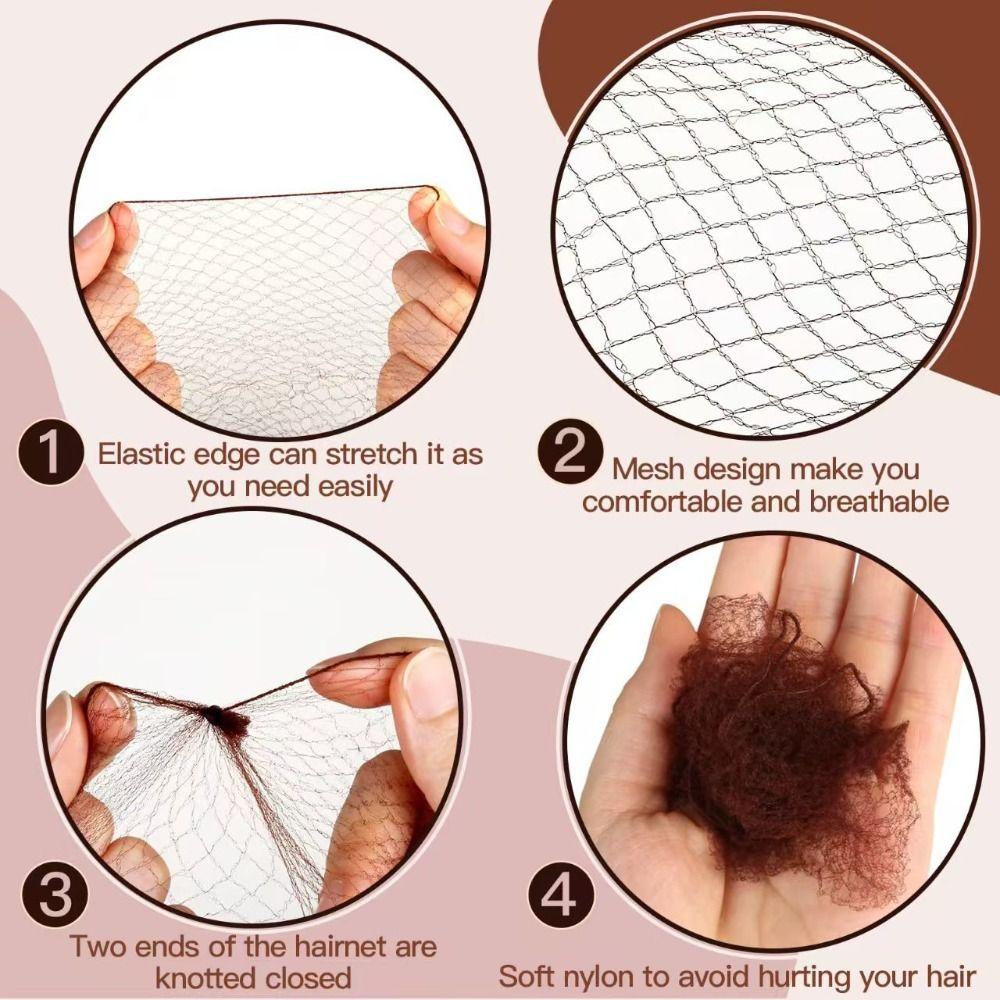 1 Elastic edge can stretch it as you need easily

2 Mesh design make you comfortable and breathable

3 Two ends of the hairnet are knotted closed

4 Soft nylon to avoid hurting your hair