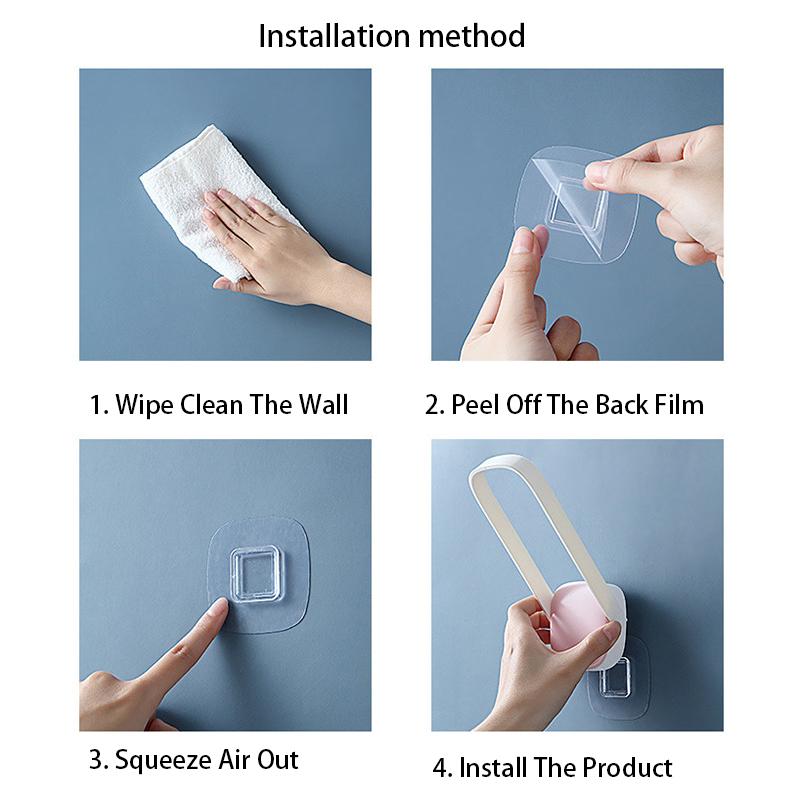 Installation method

1. Wipe Clean The Wall

2. Peel Off The Back Film

3. Squeeze Air Out

4. Install The Product