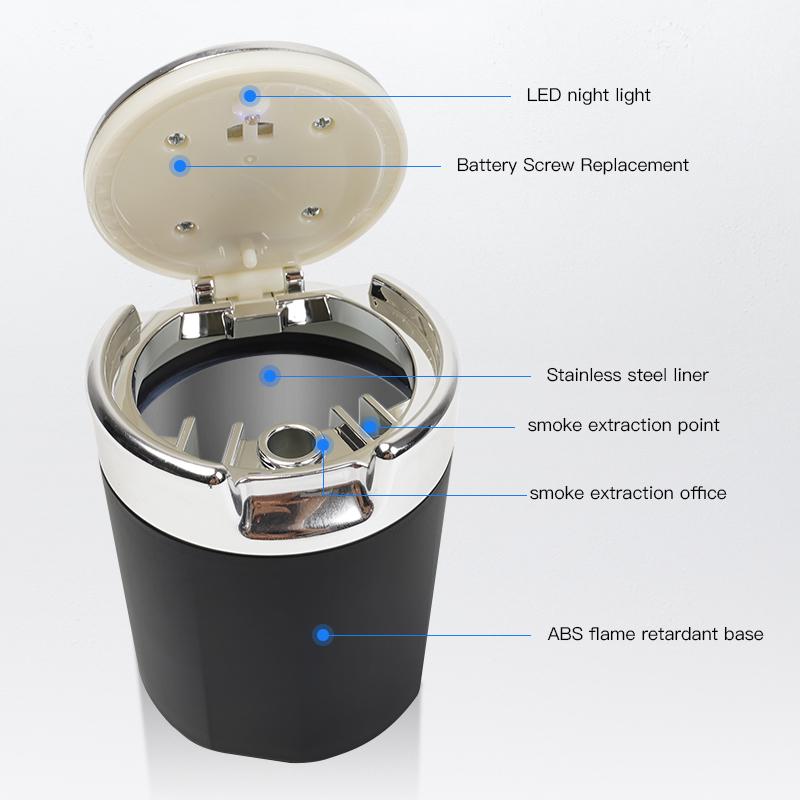 LED night light

Battery Screw Replacement

Stainless steel liner

smoke extraction point

smoke extraction office

ABS flame retardant base