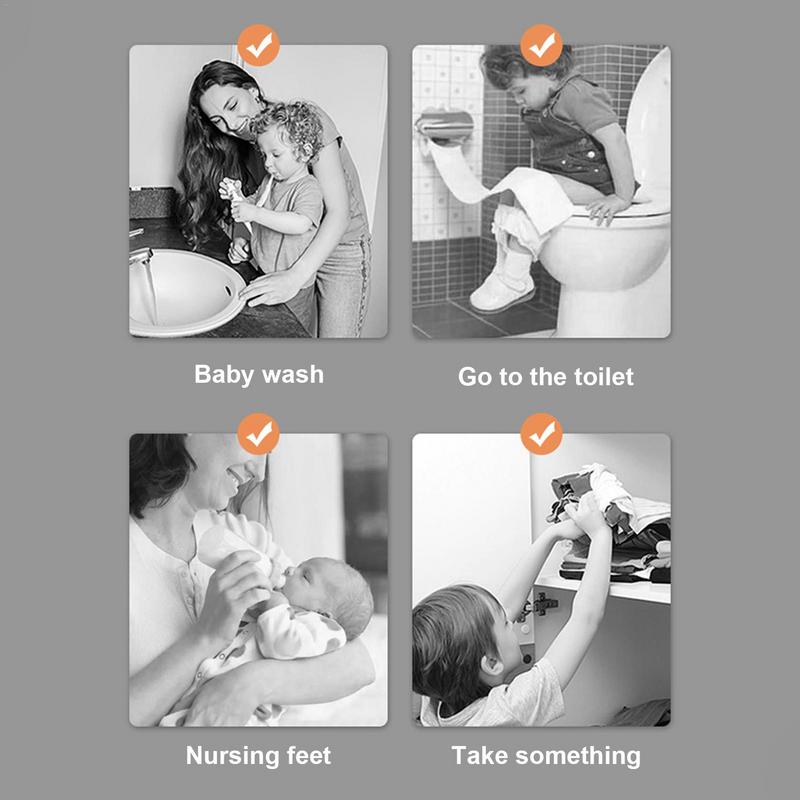 Baby wash

Go to the toilet

Nursing feet

Take something