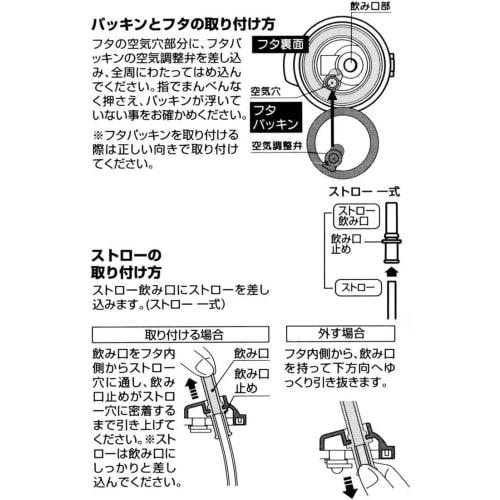 パッキンとフタの取り付け方

フタの空気穴部分に、フタパッキンの空気調整弁を差し込み、全周にわたってはめ込んでください。指でまんべんなく押さえ、パッキンが浮いていない事をお確かめください。

※フタパッキンを取り付ける際は正しい向きで取り付けてください。

飲み口部

フタ裏面

空気穴

フタパッキン

空気調整弁

ストロー 一式

ストロー飲み口

飲み口止め

ストロー

ストローの取り付け方

ストロー飲み口にストローを差し込みます。(ストロー 一式)

取り付ける場合

飲み口をフタ内側からストロー穴に通し、飲み口止めがストロー穴に密着するまで引き上げてください。※ストローは飲み口にしっかりと差し込んでください。

飲み口

飲み口止め

外す場合

フタ内側から、飲み口を持って下方向へゆっくり引き抜きます。